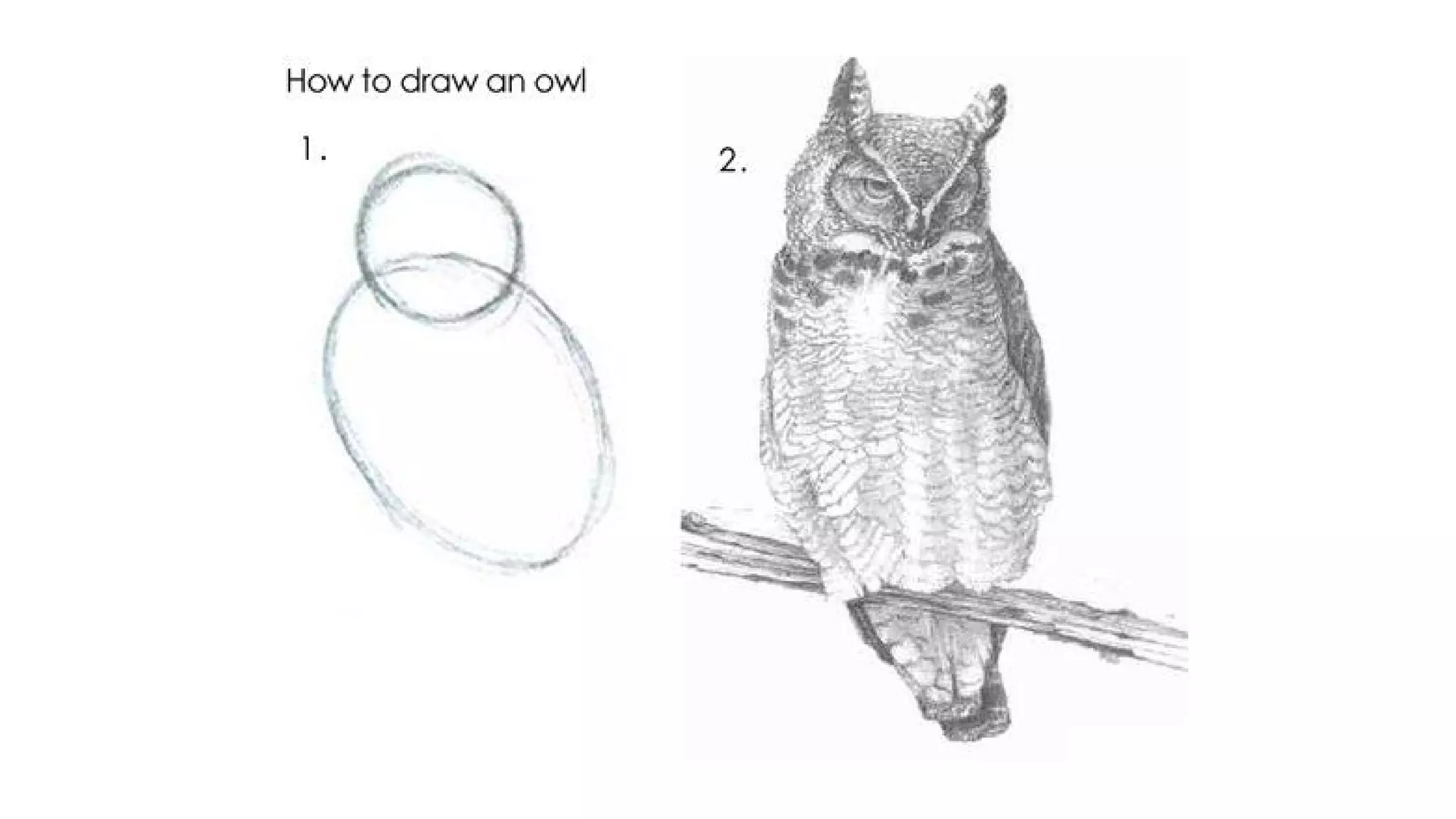 How to draw an owl

1.

2.