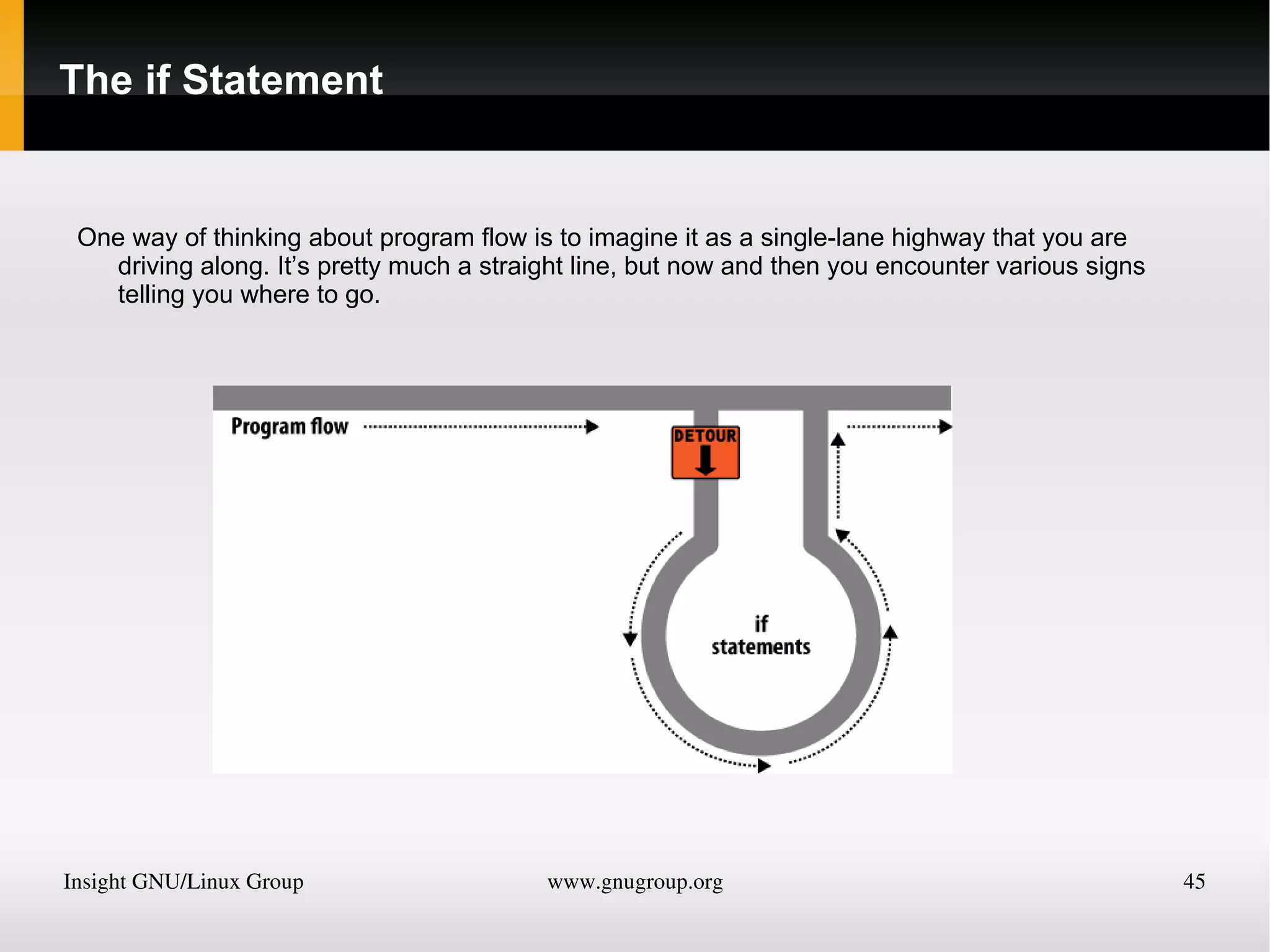 The if Statement

One way of thinking about program flow is to imagine it as a single-lane highway that you are driving along. It’s pretty much a straight line, but now and then you encounter various signs telling you where to go.

Program flow

DETOUR

if statements

Insight GNU/Linux Group

www.gnugroup.org

45