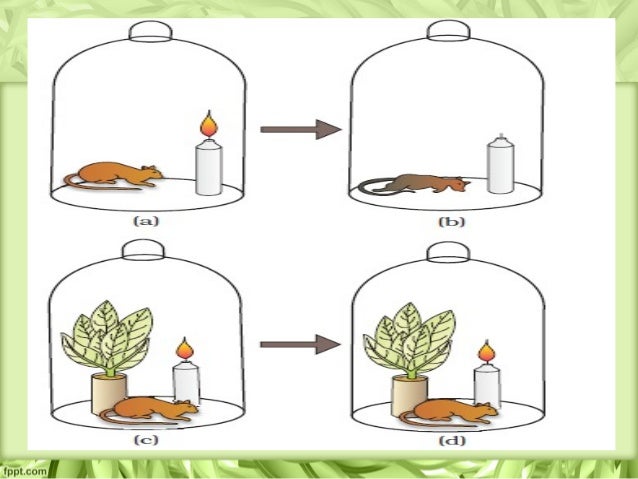 (a)

(b)

(c)

(d)

fppt.com