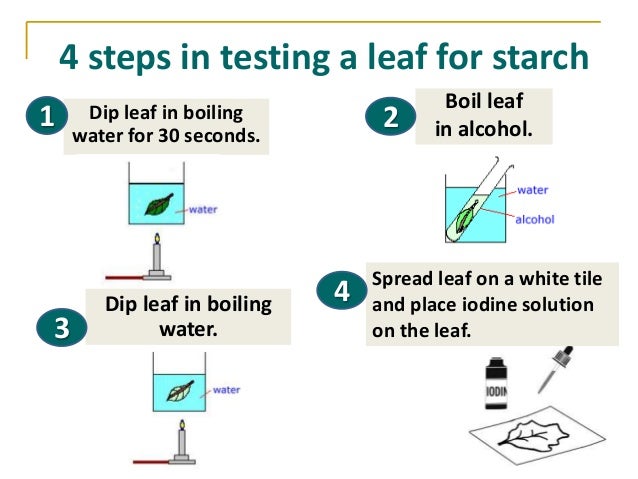 4 steps in testing a leaf for starch

1 Dip leaf in boiling water for 30 seconds.

water

2 Boil leaf in alcohol.

water

alcohol

3 Dip leaf in boiling water.

water

4 Spread leaf on a white tile and place iodine solution on the leaf.

IODIN