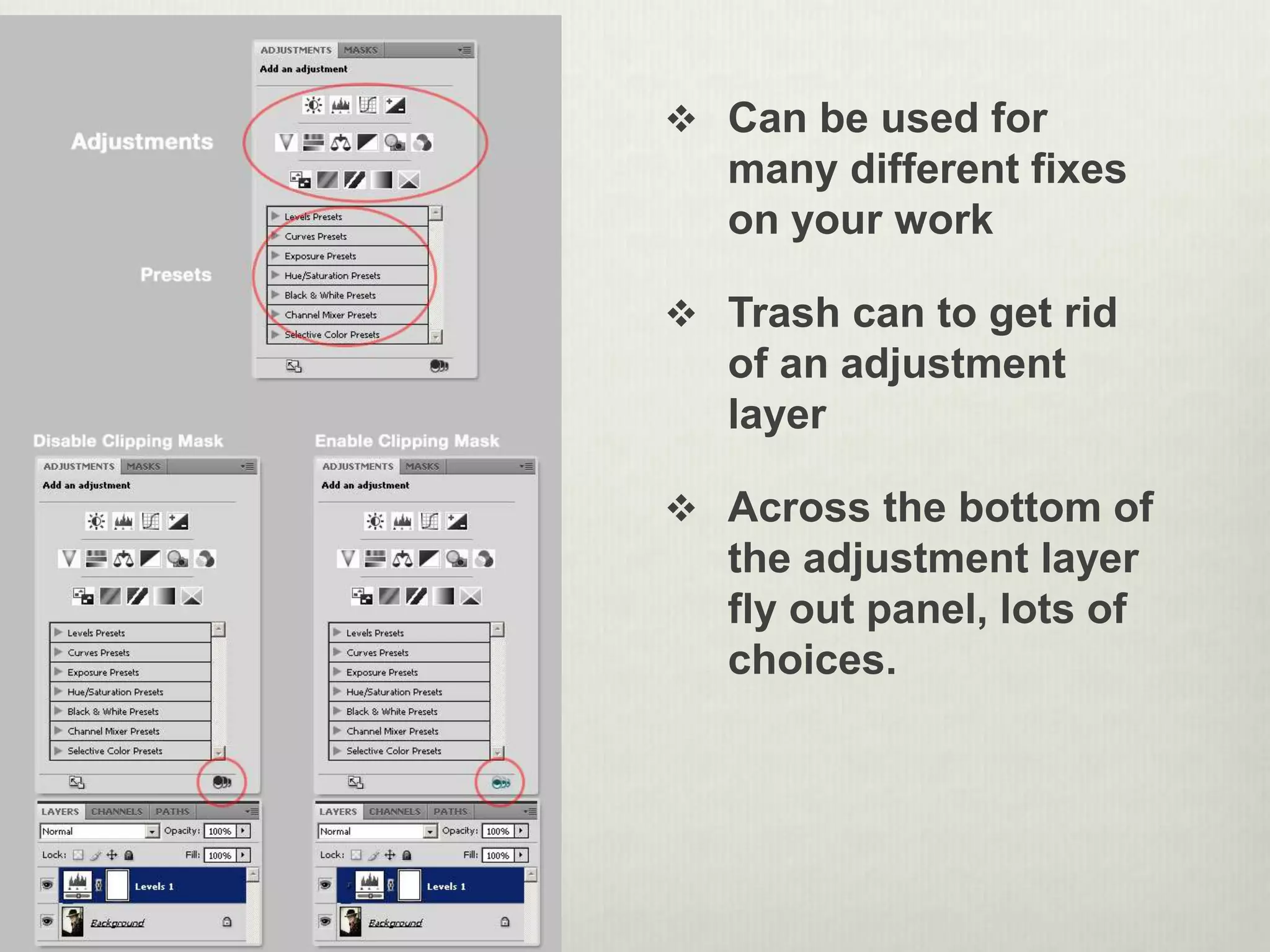 ADJUSTMENTS MASKS

Add an adjustment

Adjustments

Presets

Levels Presets
Curves Presets
Exposure Presets
Hue/Saturation Presets
Black & White Presets
Channel Mixer Presets
Selective Color Presets

Disable Clipping Mask

ADJUSTMENTS MASKS

Add an adjustment

Levels Presets
Curves Presets
Exposure Presets
Hue/Saturation Presets
Black & White Presets
Channel Mixer Presets
Selective Color Presets

LAYERS CHANNELS PATHS

Normal Opacity: 100%

Lock: Fill: 100%

Levels 1

Background

Enable Clipping Mask

ADJUSTMENTS MASKS

Add an adjustment

Levels Presets
Curves Presets
Exposure Presets
Hue/Saturation Presets
Black & White Presets
Channel Mixer Presets
Selective Color Presets

LAYERS CHANNELS PATHS

Normal Opacity: 100%

Lock: Fill: 100%

Levels 1

Background

❖ Can be used for many different fixes on your work

❖ Trash can to get rid of an adjustment layer

❖ Across the bottom of the adjustment layer fly out panel, lots of choices.