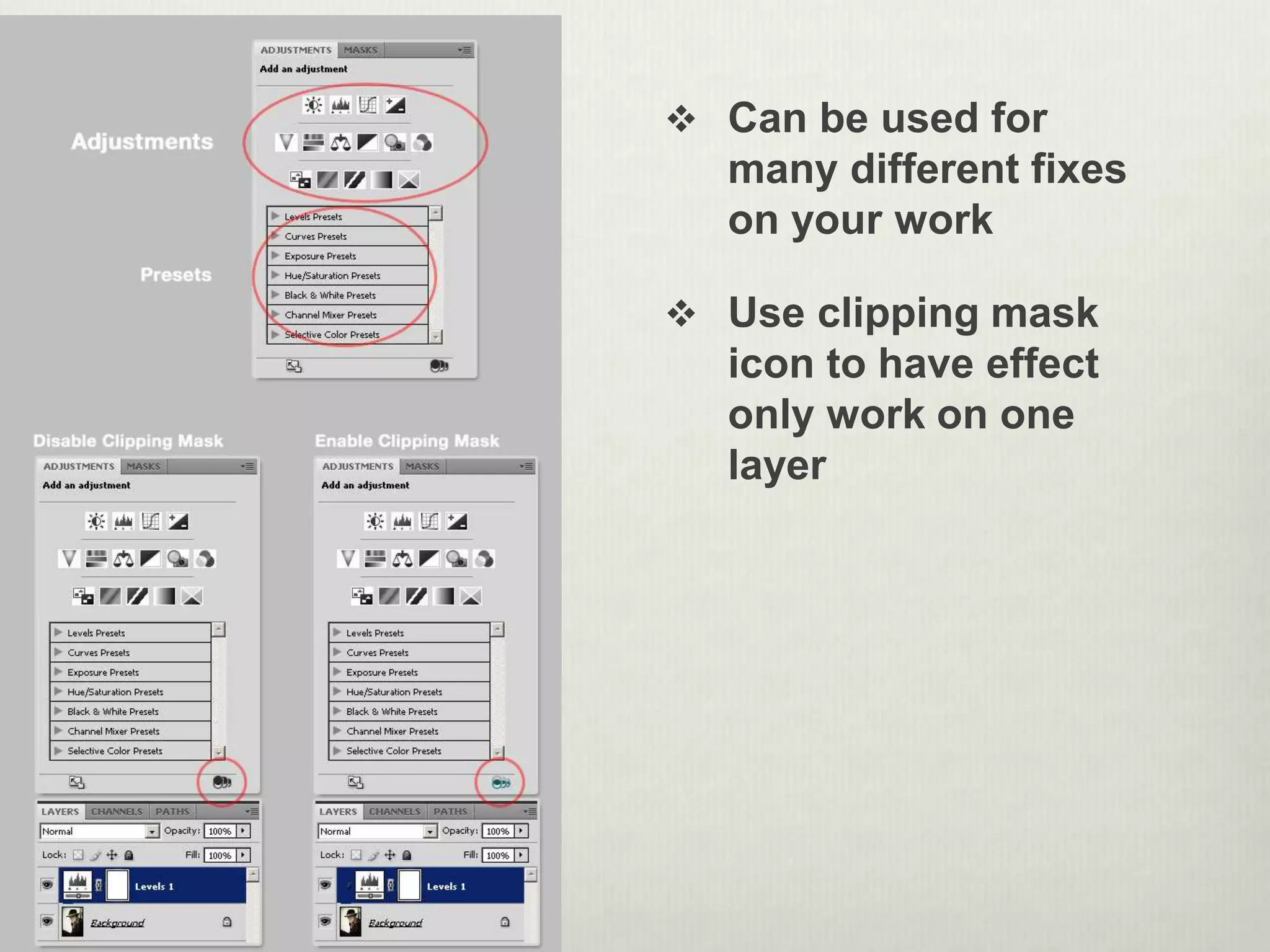 ADJUSTMENTS MASKS

Add an adjustment

Adjustments

Presets

Levels Presets
Curves Presets
Exposure Presets
Hue/Saturation Presets
Black & White Presets
Channel Mixer Presets
Selective Color Presets

Disable Clipping Mask

ADJUSTMENTS MASKS

Add an adjustment

Levels Presets
Curves Presets
Exposure Presets
Hue/Saturation Presets
Black & White Presets
Channel Mixer Presets
Selective Color Presets

LAYERS CHANNELS PATHS

Normal Opacity: 100%

Lock: Fill: 100%

Levels 1

Background

Enable Clipping Mask

ADJUSTMENTS MASKS

Add an adjustment

Levels Presets
Curves Presets
Exposure Presets
Hue/Saturation Presets
Black & White Presets
Channel Mixer Presets
Selective Color Presets

LAYERS CHANNELS PATHS

Normal Opacity: 100%

Lock: Fill: 100%

Levels 1

Background

❖ Can be used for many different fixes on your work

❖ Use clipping mask icon to have effect only work on one layer