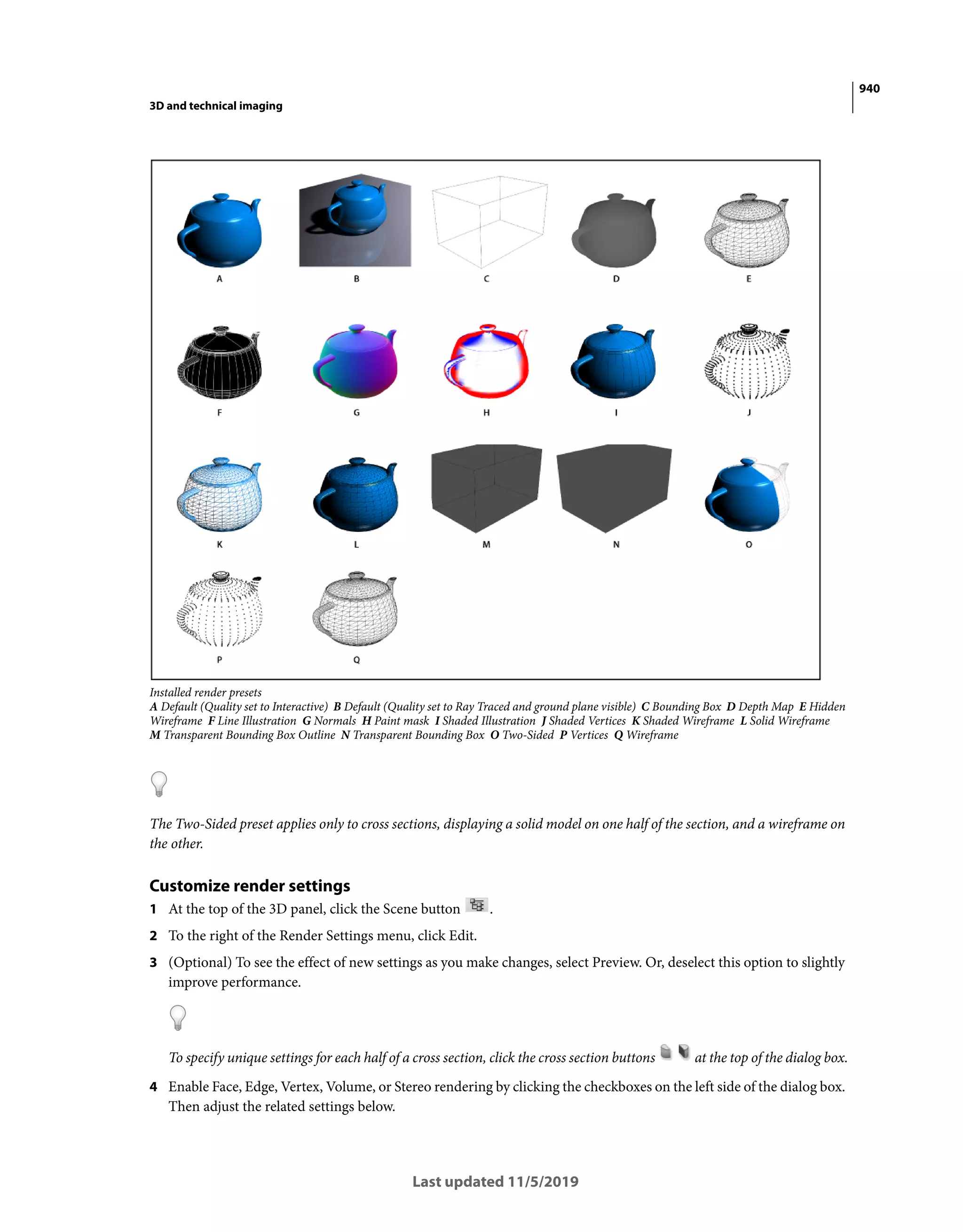 940

3D and technical imaging

A B C D E

F G H I J

K L M N O

P Q

Installed render presets
A Default (Quality set to Interactive) B Default (Quality set to Ray Traced and ground plane visible) C Bounding Box D Depth Map E Hidden Wireframe F Line Illustration G Normals H Paint mask I Shaded Illustration J Shaded Vertices K Shaded Wireframe L Solid Wireframe M Transparent Bounding Box Outline N Transparent Bounding Box O Two-Sided P Vertices Q Wireframe

The Two-Sided preset applies only to cross sections, displaying a solid model on one half of the section, and a wireframe on the other.

Customize render settings

1 At the top of the 3D panel, click the Scene button .

2 To the right of the Render Settings menu, click Edit.

3 (Optional) To see the effect of new settings as you make changes, select Preview. Or, deselect this option to slightly improve performance.

To specify unique settings for each half of a cross section, click the cross section buttons at the top of the dialog box.

4 Enable Face, Edge, Vertex, Volume, or Stereo rendering by clicking the checkboxes on the left side of the dialog box. Then adjust the related settings below.

Last updated 11/5/2019