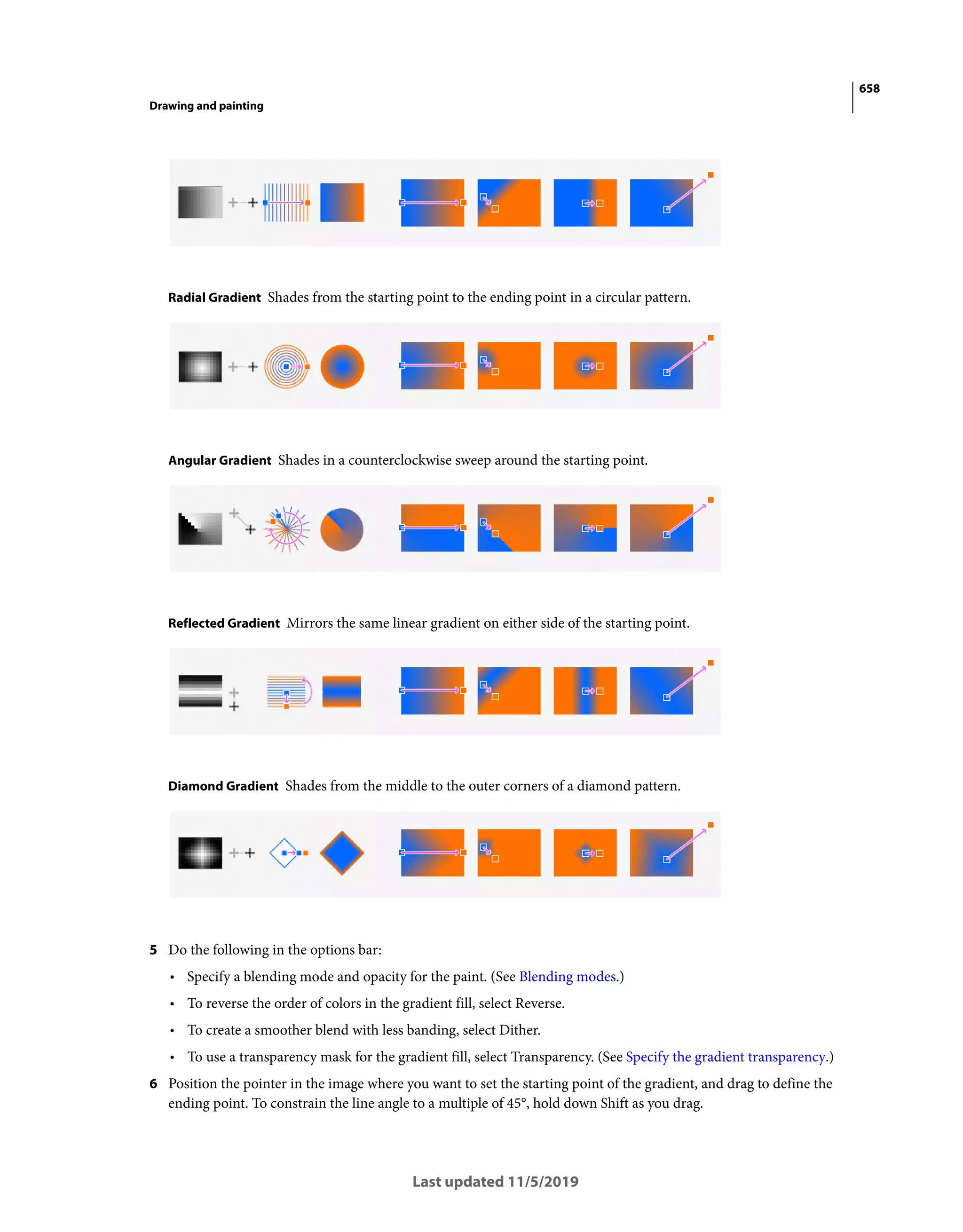 658

Drawing and painting

Radial Gradient Shades from the starting point to the ending point in a circular pattern.

Angular Gradient Shades in a counterclockwise sweep around the starting point.

Reflected Gradient Mirrors the same linear gradient on either side of the starting point.

Diamond Gradient Shades from the middle to the outer corners of a diamond pattern.

5 Do the following in the options bar:

• Specify a blending mode and opacity for the paint. (See Blending modes.)

• To reverse the order of colors in the gradient fill, select Reverse.

• To create a smoother blend with less banding, select Dither.

• To use a transparency mask for the gradient fill, select Transparency. (See Specify the gradient transparency.)

6 Position the pointer in the image where you want to set the starting point of the gradient, and drag to define the ending point. To constrain the line angle to a multiple of 45°, hold down Shift as you drag.

Last updated 11/5/2019