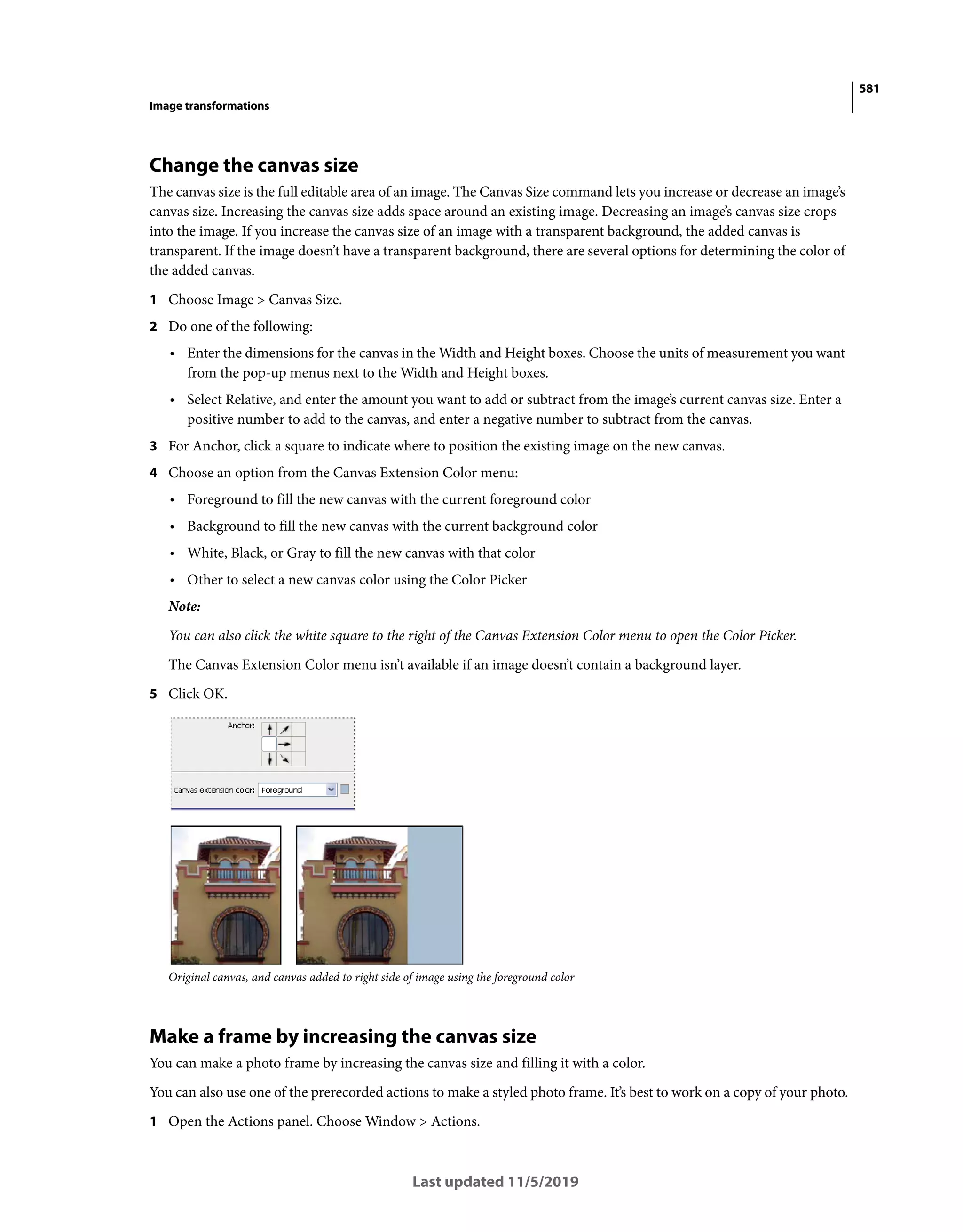 581

Image transformations

Change the canvas size

The canvas size is the full editable area of an image. The Canvas Size command lets you increase or decrease an image's canvas size. Increasing the canvas size adds space around an existing image. Decreasing an image's canvas size crops into the image. If you increase the canvas size of an image with a transparent background, the added canvas is transparent. If the image doesn't have a transparent background, there are several options for determining the color of the added canvas.

1 Choose Image > Canvas Size.

2 Do one of the following:

• Enter the dimensions for the canvas in the Width and Height boxes. Choose the units of measurement you want from the pop-up menus next to the Width and Height boxes.

• Select Relative, and enter the amount you want to add or subtract from the image's current canvas size. Enter a positive number to add to the canvas, and enter a negative number to subtract from the canvas.

3 For Anchor, click a square to indicate where to position the existing image on the new canvas.

4 Choose an option from the Canvas Extension Color menu:

• Foreground to fill the new canvas with the current foreground color

• Background to fill the new canvas with the current background color

• White, Black, or Gray to fill the new canvas with that color

• Other to select a new canvas color using the Color Picker

Note:

You can also click the white square to the right of the Canvas Extension Color menu to open the Color Picker.

The Canvas Extension Color menu isn't available if an image doesn't contain a background layer.

5 Click OK.

Anchor:

Canvas extension color: Foreground

Original canvas, and canvas added to right side of image using the foreground color

Make a frame by increasing the canvas size

You can make a photo frame by increasing the canvas size and filling it with a color.

You can also use one of the prerecorded actions to make a styled photo frame. It's best to work on a copy of your photo.

1 Open the Actions panel. Choose Window > Actions.

Last updated 11/5/2019