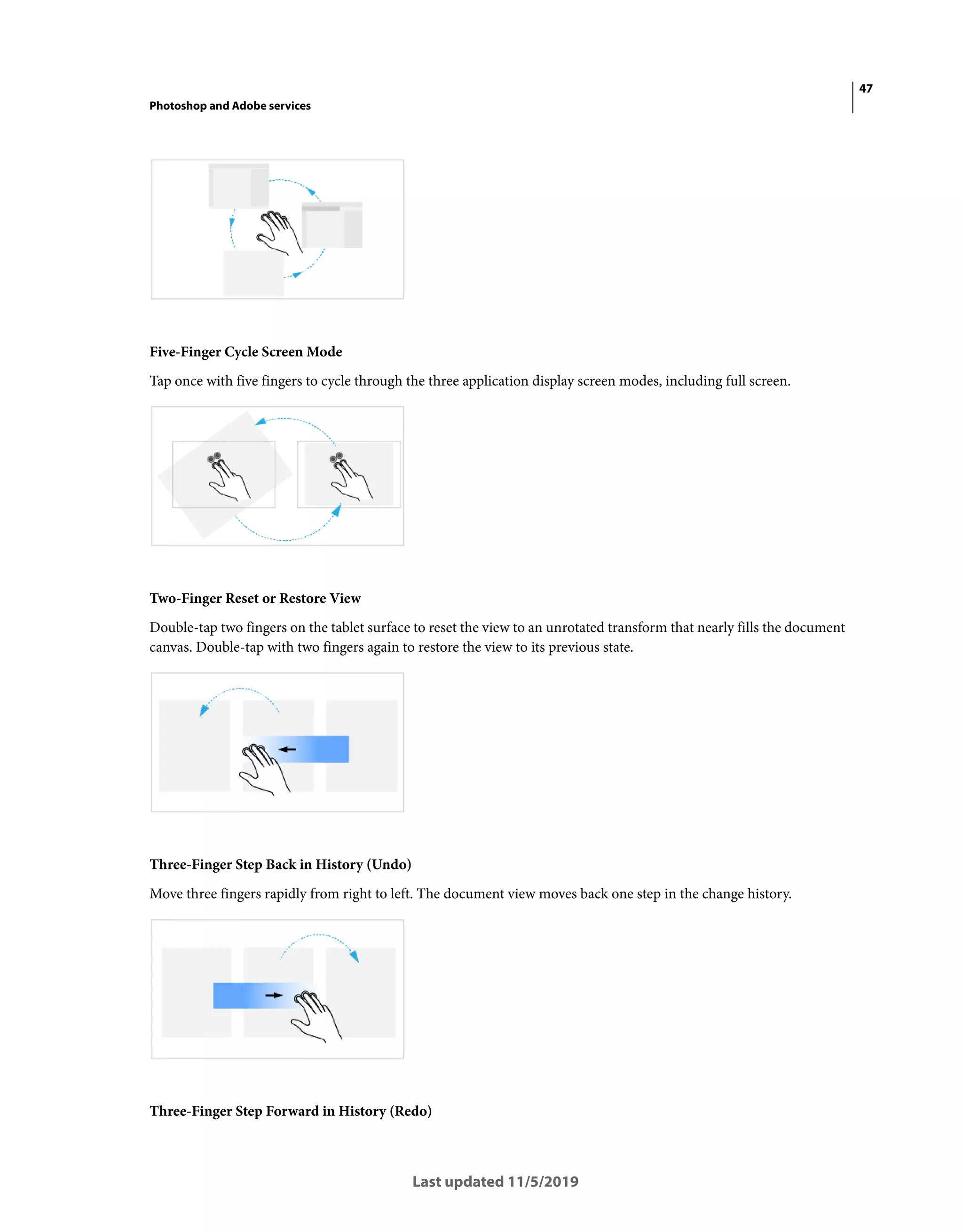 47

Photoshop and Adobe services

Five-Finger Cycle Screen Mode

Tap once with five fingers to cycle through the three application display screen modes, including full screen.

Two-Finger Reset or Restore View

Double-tap two fingers on the tablet surface to reset the view to an unrotated transform that nearly fills the document canvas. Double-tap with two fingers again to restore the view to its previous state.

Three-Finger Step Back in History (Undo)

Move three fingers rapidly from right to left. The document view moves back one step in the change history.

Three-Finger Step Forward in History (Redo)

Last updated 11/5/2019