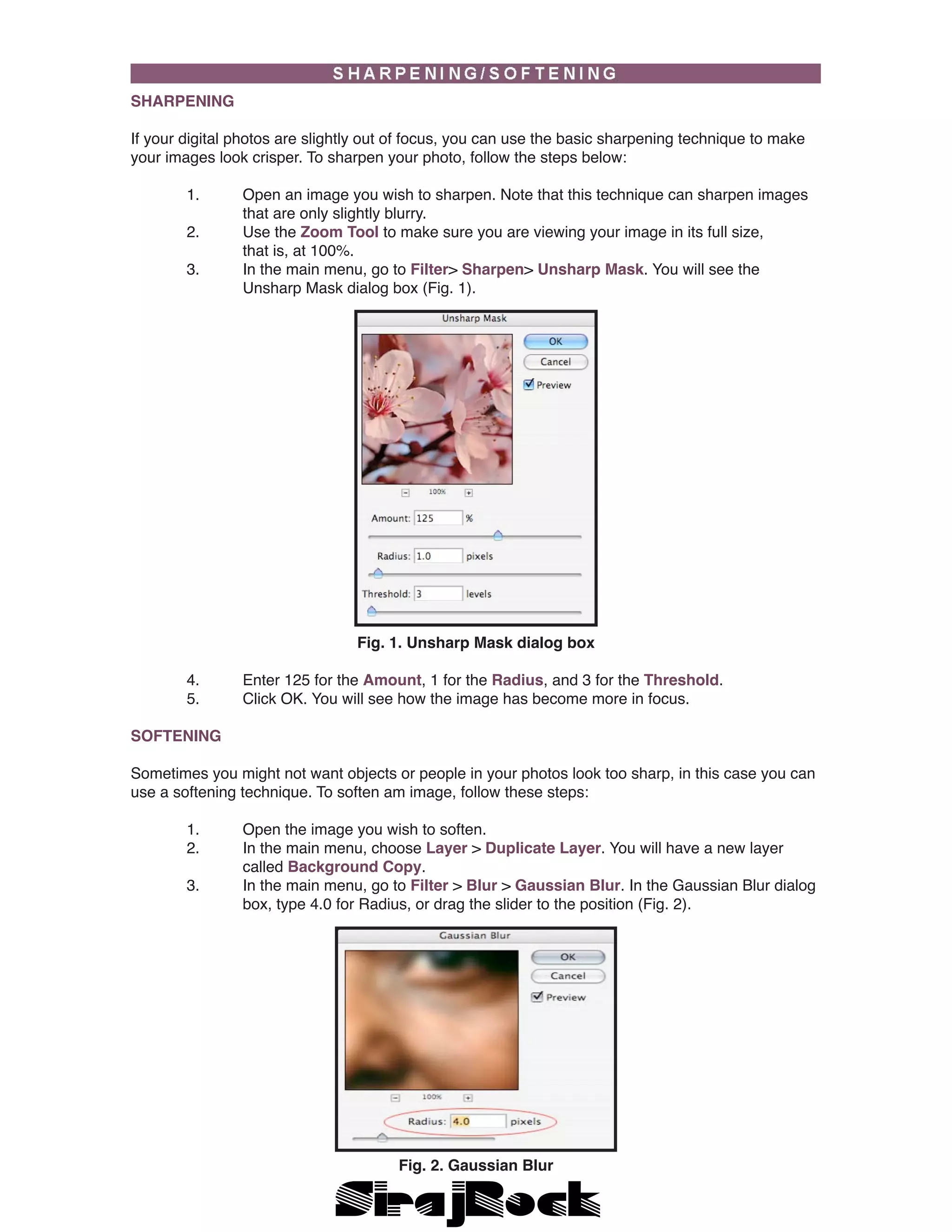 SHARPENING/SOFTENING

SHARPENING

If your digital photos are slightly out of focus, you can use the basic sharpening technique to make your images look crisper. To sharpen your photo, follow the steps below:

1. Open an image you wish to sharpen. Note that this technique can sharpen images that are only slightly blurry.
2. Use the Zoom Tool to make sure you are viewing your image in its full size, that is, at 100%.
3. In the main menu, go to Filter> Sharpen> Unsharp Mask. You will see the Unsharp Mask dialog box (Fig. 1).

Unsharp Mask
OK
Cancel
Preview
100%
Amount: 125 %
Radius: 1.0 pixels
Threshold: 3 levels

Fig. 1. Unsharp Mask dialog box

4. Enter 125 for the Amount, 1 for the Radius, and 3 for the Threshold.
5. Click OK. You will see how the image has become more in focus.

SOFTENING

Sometimes you might not want objects or people in your photos look too sharp, in this case you can use a softening technique. To soften am image, follow these steps:

1. Open the image you wish to soften.
2. In the main menu, choose Layer > Duplicate Layer. You will have a new layer called Background Copy.
3. In the main menu, go to Filter > Blur > Gaussian Blur. In the Gaussian Blur dialog box, type 4.0 for Radius, or drag the slider to the position (Fig. 2).

Gaussian Blur
OK
Cancel
Preview
100%
Radius: 4.0 pixels

Fig. 2. Gaussian Blur

SirajRock