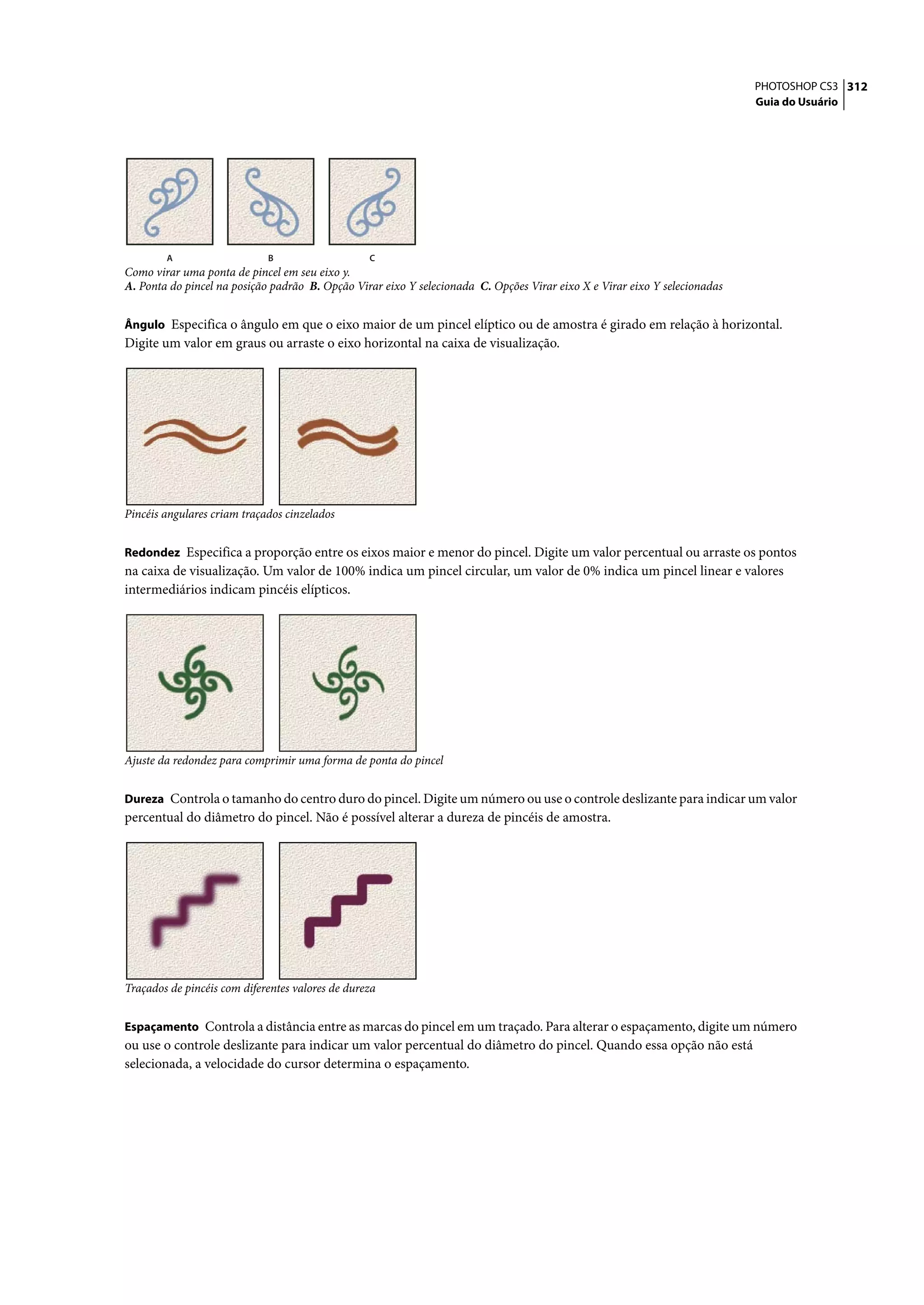 PHOTOSHOP CS3 312
Guia do Usuário

A B C

Como virar uma ponta de pincel em seu eixo y.
A. Ponta do pincel na posição padrão B. Opção Virar eixo Y selecionada C. Opções Virar eixo X e Virar eixo Y selecionadas

Ângulo Especifica o ângulo em que o eixo maior de um pincel elíptico ou de amostra é girado em relação à horizontal. Digite um valor em graus ou arraste o eixo horizontal na caixa de visualização.

Pincéis angulares criam traçados cinzelados

Redondez Especifica a proporção entre os eixos maior e menor do pincel. Digite um valor percentual ou arraste os pontos na caixa de visualização. Um valor de 100% indica um pincel circular, um valor de 0% indica um pincel linear e valores intermediários indicam pincéis elípticos.

Ajuste da redondez para comprimir uma forma de ponta do pincel

Dureza Controla o tamanho do centro duro do pincel. Digite um número ou use o controle deslizante para indicar um valor percentual do diâmetro do pincel. Não é possível alterar a dureza de pincéis de amostra.

Traçados de pincéis com diferentes valores de dureza

Espaçamento Controla a distância entre as marcas do pincel em um traçado. Para alterar o espaçamento, digite um número ou use o controle deslizante para indicar um valor percentual do diâmetro do pincel. Quando essa opção não está selecionada, a velocidade do cursor determina o espaçamento.