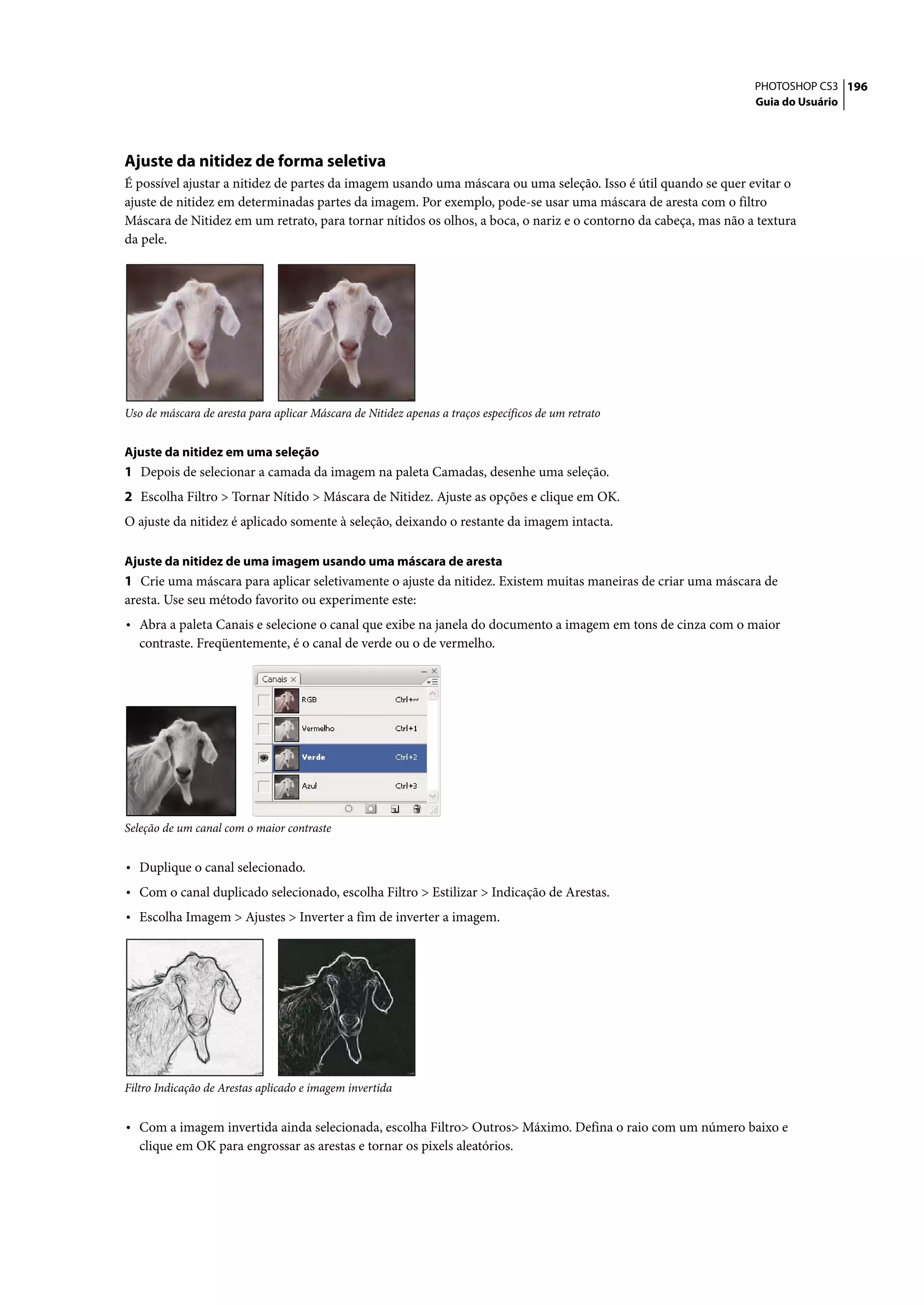 PHOTOSHOP CS3 196
Guia do Usuário

Ajuste da nitidez de forma seletiva

É possível ajustar a nitidez de partes da imagem usando uma máscara ou uma seleção. Isso é útil quando se quer evitar o ajuste de nitidez em determinadas partes da imagem. Por exemplo, pode-se usar uma máscara de aresta com o filtro Máscara de Nitidez em um retrato, para tornar nítidos os olhos, a boca, o nariz e o contorno da cabeça, mas não a textura da pele.

Uso de máscara de aresta para aplicar Máscara de Nitidez apenas a traços específicos de um retrato

Ajuste da nitidez em uma seleção

1 Depois de selecionar a camada da imagem na paleta Camadas, desenhe uma seleção.

2 Escolha Filtro > Tornar Nítido > Máscara de Nitidez. Ajuste as opções e clique em OK.

O ajuste da nitidez é aplicado somente à seleção, deixando o restante da imagem intacta.

Ajuste da nitidez de uma imagem usando uma máscara de aresta

1 Crie uma máscara para aplicar seletivamente o ajuste da nitidez. Existem muitas maneiras de criar uma máscara de aresta. Use seu método favorito ou experimente este:

• Abra a paleta Canais e selecione o canal que exibe na janela do documento a imagem em tons de cinza com o maior contraste. Freqüentemente, é o canal de verde ou o de vermelho.

Canais ×
RGB Ctrl+~
Vermelho Ctrl+1
Verde Ctrl+2
Azul Ctrl+3

Seleção de um canal com o maior contraste

• Duplique o canal selecionado.

• Com o canal duplicado selecionado, escolha Filtro > Estilizar > Indicação de Arestas.

• Escolha Imagem > Ajustes > Inverter a fim de inverter a imagem.

Filtro Indicação de Arestas aplicado e imagem invertida

• Com a imagem invertida ainda selecionada, escolha Filtro> Outros> Máximo. Defina o raio com um número baixo e clique em OK para engrossar as arestas e tornar os pixels aleatórios.