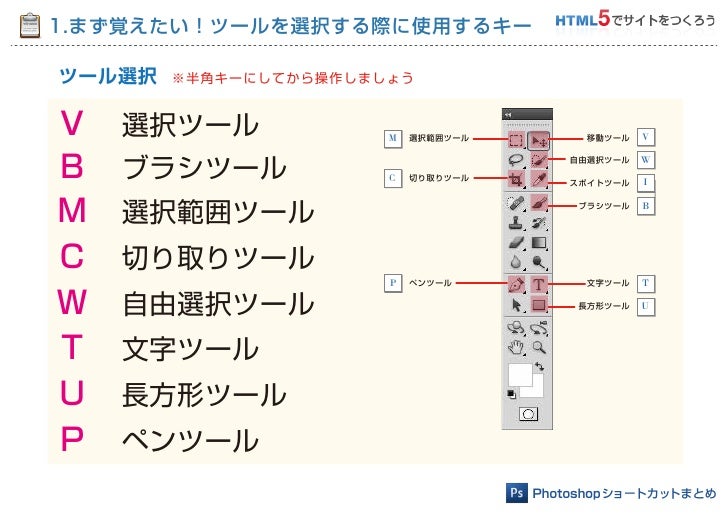 1.まず覚えたい！ツールを選択する際に使用するキー

HTML5でサイトをつくろう

ツール選択 ※半角キーにしてから操作しましょう

V 選択ツール
B ブラシツール
M 選択範囲ツール
C 切り取りツール
W 自由選択ツール
T 文字ツール
U 長方形ツール
P ペンツール

M 選択範囲ツール
C 切り取りツール
P ペンツール
移動ツール V
自由選択ツール W
スポイトツール I
ブラシツール B
文字ツール T
長方形ツール U

Ps Photoshopショートカットまとめ