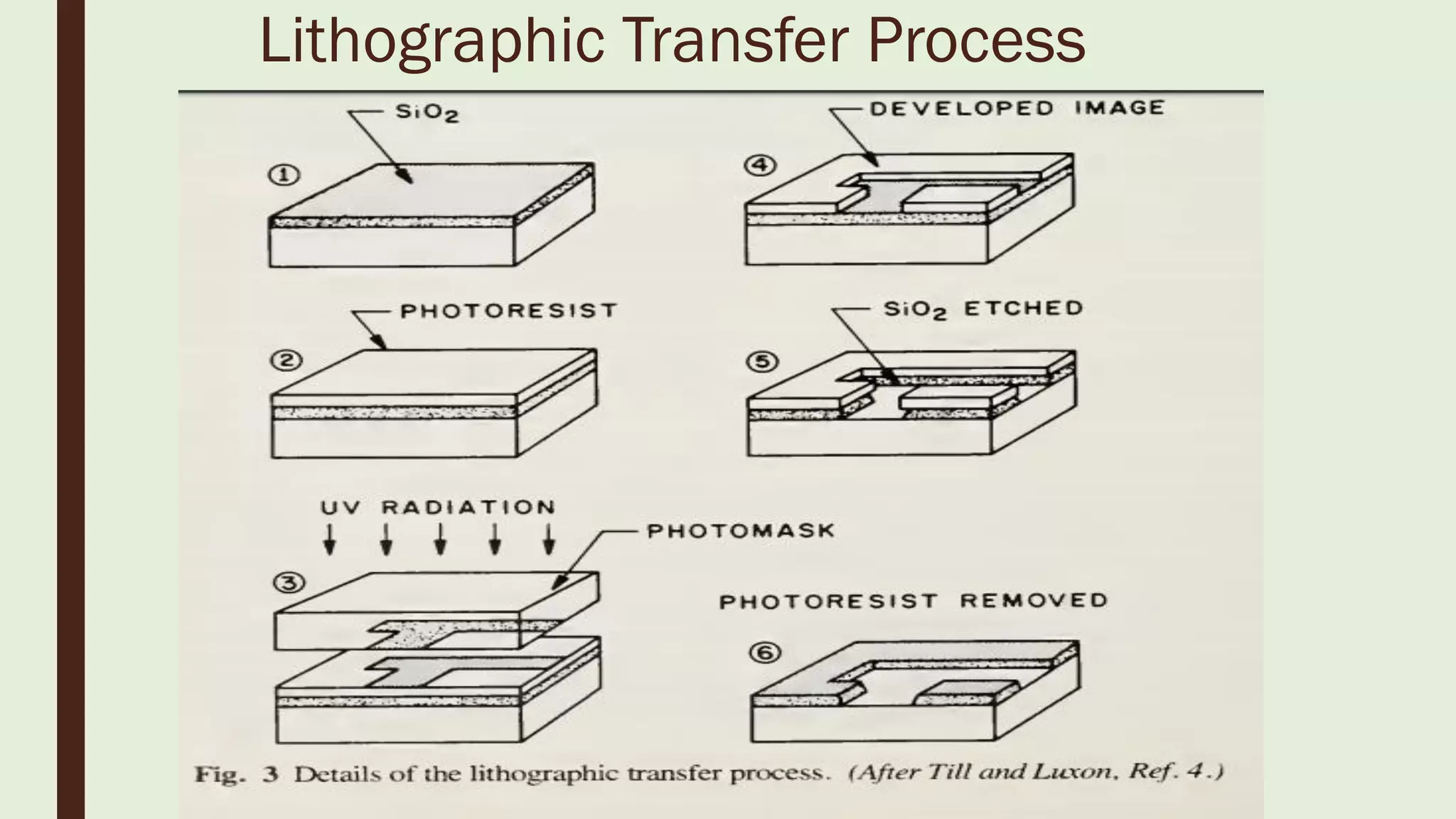 Lithographic Transfer Process

$SiO_2$

①

PHOTORESIST

②

UV RADIATION

PHOTOMASK

③

DEVELOPED IMAGE

④

$SiO_2$ ETCHED

⑤

PHOTORESIST REMOVED

⑥

Fig. 3 Details of the lithographic transfer process. (After Till and Luxon, Ref. 4.)