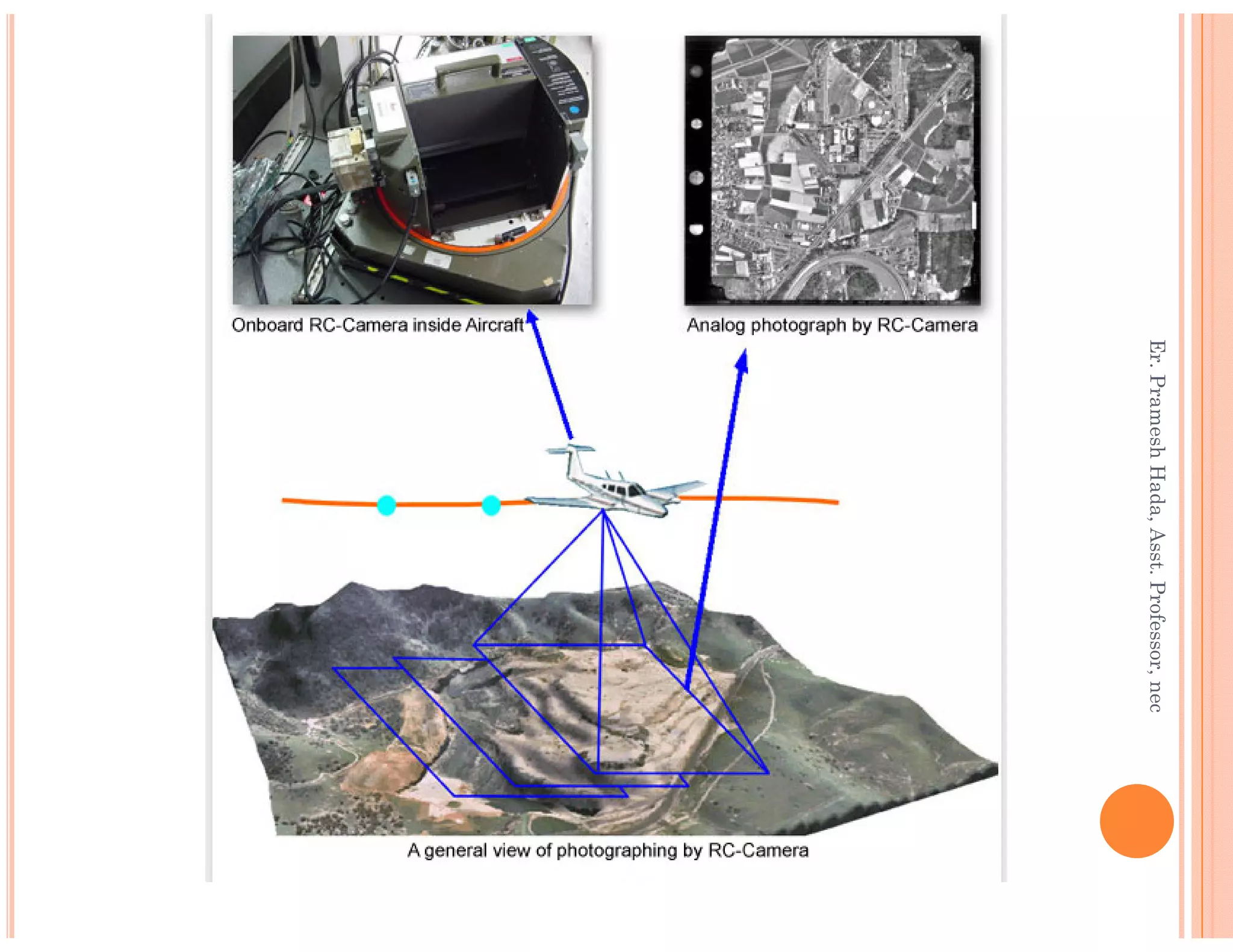 Onboard RC-Camera inside Aircraft

Analog photograph by RC-Camera

A general view of photographing by RC-Camera

Er. Pramesh Hada, Asst. Professor, nec