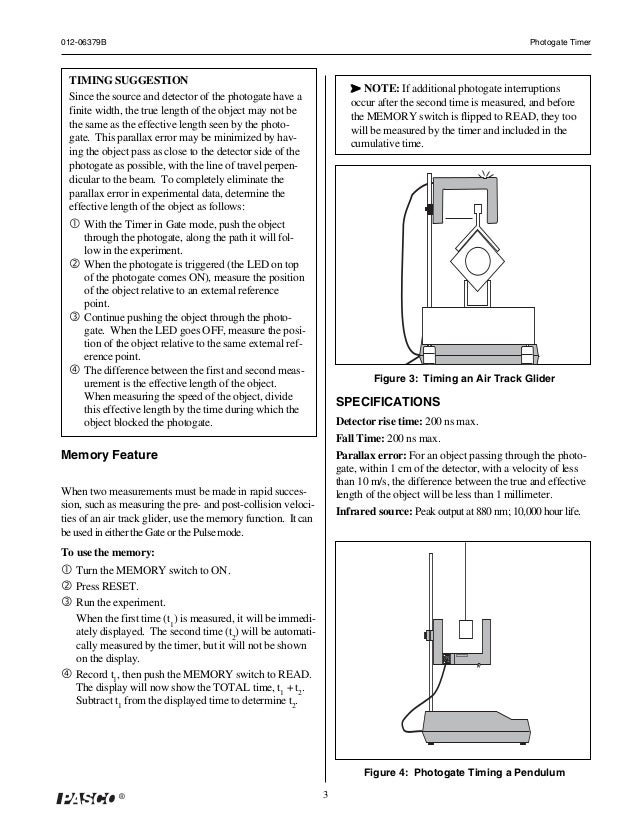 012-06379B

Photogate Timer

TIMING SUGGESTION

Since the source and detector of the photogate have a finite width, the true length of the object may not be the same as the effective length seen by the photogate. This parallax error may be minimized by having the object pass as close to the detector side of the photogate as possible, with the line of travel perpendicular to the beam. To completely eliminate the parallax error in experimental data, determine the effective length of the object as follows:

① With the Timer in Gate mode, push the object through the photogate, along the path it will follow in the experiment.

② When the photogate is triggered (the LED on top of the photogate comes ON), measure the position of the object relative to an external reference point.

③ Continue pushing the object through the photogate. When the LED goes OFF, measure the position of the object relative to the same external reference point.

④ The difference between the first and second measurement is the effective length of the object. When measuring the speed of the object, divide this effective length by the time during which the object blocked the photogate.

Memory Feature

When two measurements must be made in rapid succession, such as measuring the pre- and post-collision velocities of an air track glider, use the memory function. It can be used in either the Gate or the Pulse mode.

To use the memory:

① Turn the MEMORY switch to ON.

② Press RESET.

③ Run the experiment.

When the first time ($t_1$) is measured, it will be immediately displayed. The second time ($t_2$) will be automatically measured by the timer, but it will not be shown on the display.

④ Record $t_1$, then push the MEMORY switch to READ. The display will now show the TOTAL time, $t_1 + t_2$. Subtract $t_1$ from the displayed time to determine $t_2$.

➤ NOTE: If additional photogate interruptions occur after the second time is measured, and before the MEMORY switch is flipped to READ, they too will be measured by the timer and included in the cumulative time.

Figure 3: Timing an Air Track Glider

SPECIFICATIONS

Detector rise time: 200 ns max.

Fall Time: 200 ns max.

Parallax error: For an object passing through the photogate, within 1 cm of the detector, with a velocity of less than 10 m/s, the difference between the true and effective length of the object will be less than 1 millimeter.

Infrared source: Peak output at 880 nm; 10,000 hour life.

Figure 4: Photogate Timing a Pendulum

PASCO ®

3