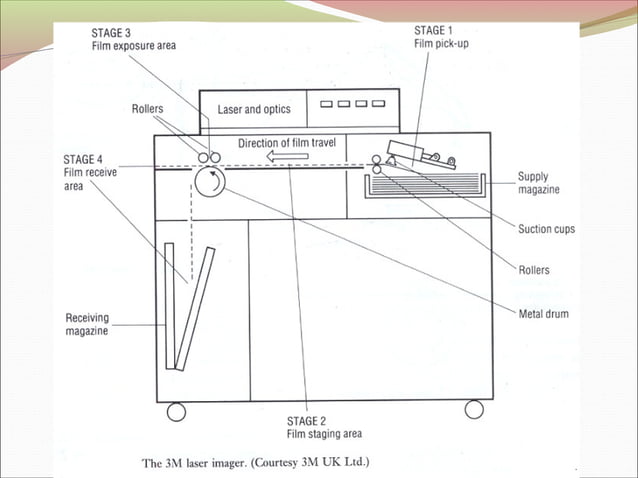 STAGE 3
Film exposure area

STAGE 1
Film pick-up

Rollers

Laser and optics

Direction of film travel

STAGE 4
Film receive area

Supply magazine

Suction cups

Rollers

Metal drum

Receiving magazine

STAGE 2
Film staging area

The 3M laser imager. (Courtesy 3M UK Ltd.)