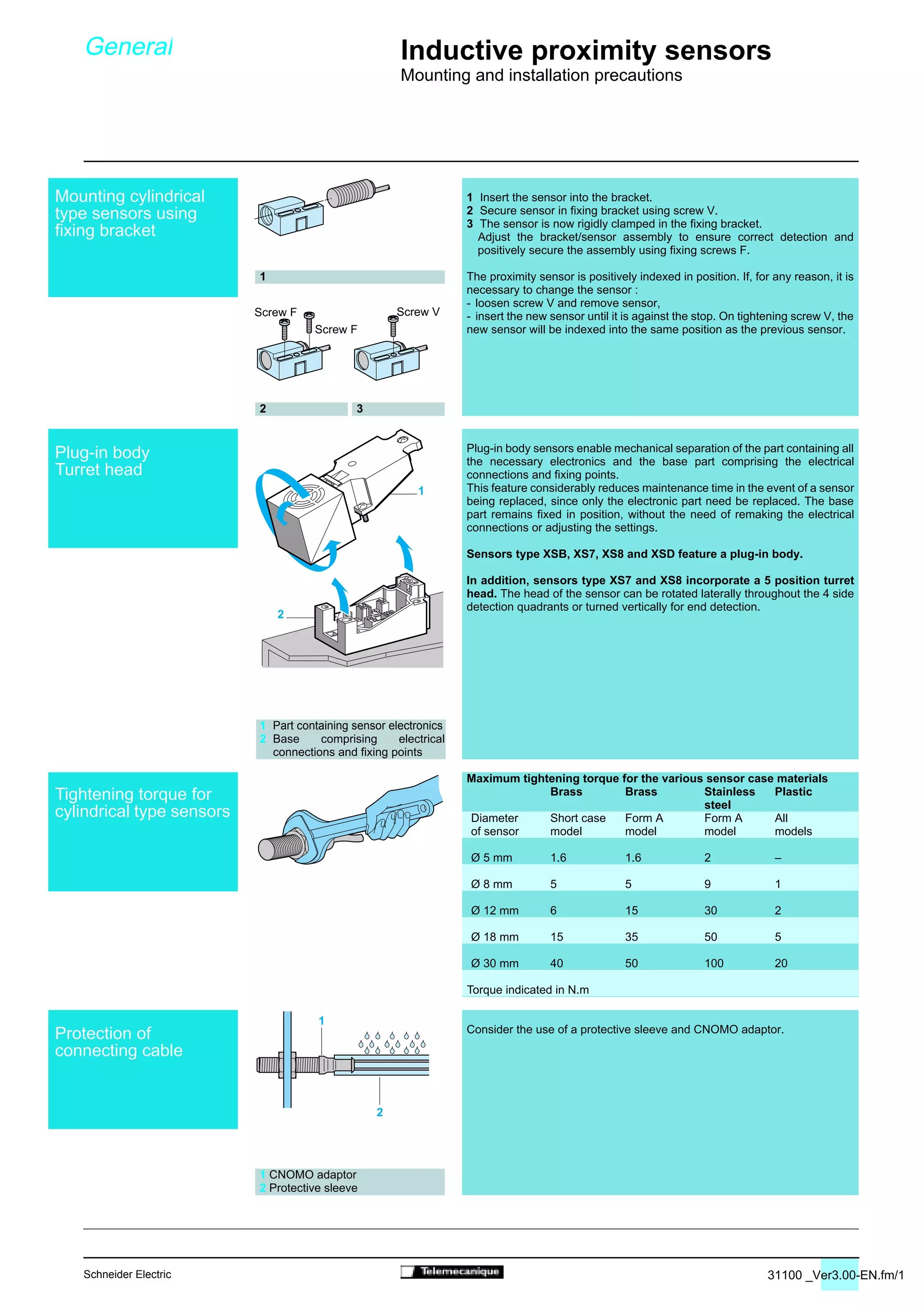 General

Inductive proximity sensors
Mounting and installation precautions

Mounting cylindrical type sensors using fixing bracket

1

Screw F
Screw F
Screw V

2
3

1 Insert the sensor into the bracket.
2 Secure sensor in fixing bracket using screw V.
3 The sensor is now rigidly clamped in the fixing bracket.
Adjust the bracket/sensor assembly to ensure correct detection and positively secure the assembly using fixing screws F.

The proximity sensor is positively indexed in position. If, for any reason, it is necessary to change the sensor :
- loosen screw V and remove sensor,
- insert the new sensor until it is against the stop. On tightening screw V, the new sensor will be indexed into the same position as the previous sensor.

Plug-in body
Turret head

1
2

1 Part containing sensor electronics
2 Base comprising electrical connections and fixing points

Plug-in body sensors enable mechanical separation of the part containing all the necessary electronics and the base part comprising the electrical connections and fixing points.
This feature considerably reduces maintenance time in the event of a sensor being replaced, since only the electronic part need be replaced. The base part remains fixed in position, without the need of remaking the electrical connections or adjusting the settings.

Sensors type XSB, XS7, XS8 and XSD feature a plug-in body.

In addition, sensors type XS7 and XS8 incorporate a 5 position turret head. The head of the sensor can be rotated laterally throughout the 4 side detection quadrants or turned vertically for end detection.

Tightening torque for cylindrical type sensors

Maximum tightening torque for the various sensor case materials

| | Brass | Brass | Stainless steel | Plastic |
|---|---|---|---|---|
| Diameter of sensor | Short case model | Form A model | Form A model | All models |
| Ø 5 mm | 1.6 | 1.6 | 2 | – |
| Ø 8 mm | 5 | 5 | 9 | 1 |
| Ø 12 mm | 6 | 15 | 30 | 2 |
| Ø 18 mm | 15 | 35 | 50 | 5 |
| Ø 30 mm | 40 | 50 | 100 | 20 |

Torque indicated in N.m

Protection of connecting cable

1
2

1 CNOMO adaptor
2 Protective sleeve

Consider the use of a protective sleeve and CNOMO adaptor.

Schneider Electric
Telemecanique
31100 _Ver3.00-EN.fm/1