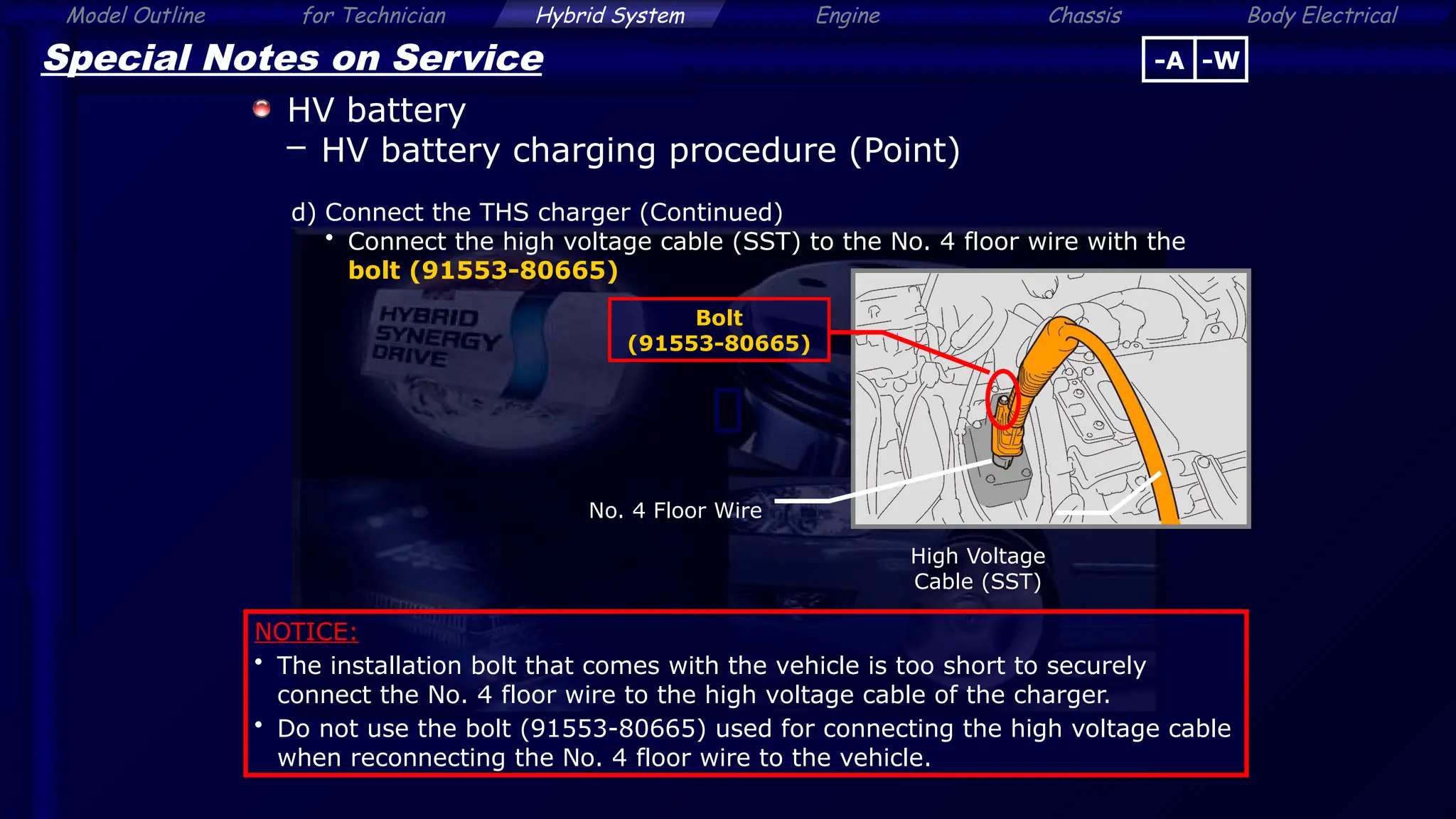 Model Outline for Technician Hybrid System Engine Chassis Body Electrical

Special Notes on Service

-A -W

HV battery

– HV battery charging procedure (Point)

d) Connect the THS charger (Continued)

• Connect the high voltage cable (SST) to the No. 4 floor wire with the bolt (91553-80665)

HYBRID SYNERGY DRIVE

Bolt (91553-80665)

No. 4 Floor Wire

High Voltage Cable (SST)

NOTICE:

• The installation bolt that comes with the vehicle is too short to securely connect the No. 4 floor wire to the high voltage cable of the charger.

• Do not use the bolt (91553-80665) used for connecting the high voltage cable when reconnecting the No. 4 floor wire to the vehicle.