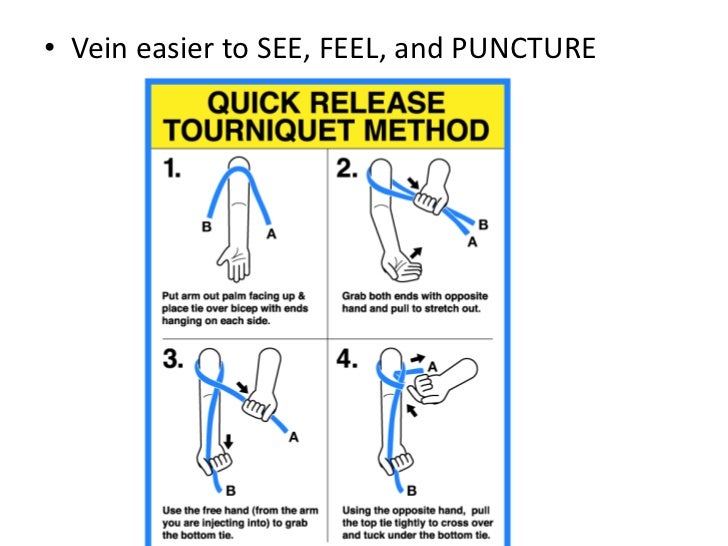 • Vein easier to SEE, FEEL, and PUNCTURE

QUICK RELEASE TOURNIQUET METHOD

1.
B
A
Put arm out palm facing up & place tie over bicep with ends hanging on each side.

2.
B
A
Grab both ends with opposite hand and pull to stretch out.

3.
A
B
Use the free hand (from the arm you are injecting into) to grab the bottom tie.

4.
A
B
Using the opposite hand, pull the top tie tightly to cross over and tuck under the bottom tie.