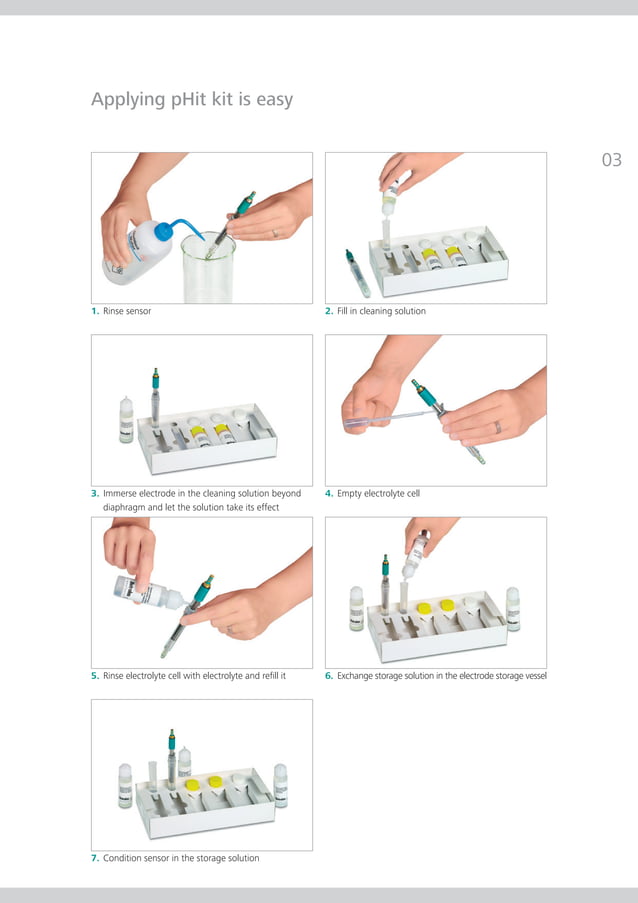 Applying pHit kit is easy

03

1. Rinse sensor

2. Fill in cleaning solution

3. Immerse electrode in the cleaning solution beyond diaphragm and let the solution take its effect

4. Empty electrolyte cell

5. Rinse electrolyte cell with electrolyte and refill it

6. Exchange storage solution in the electrode storage vessel

7. Condition sensor in the storage solution