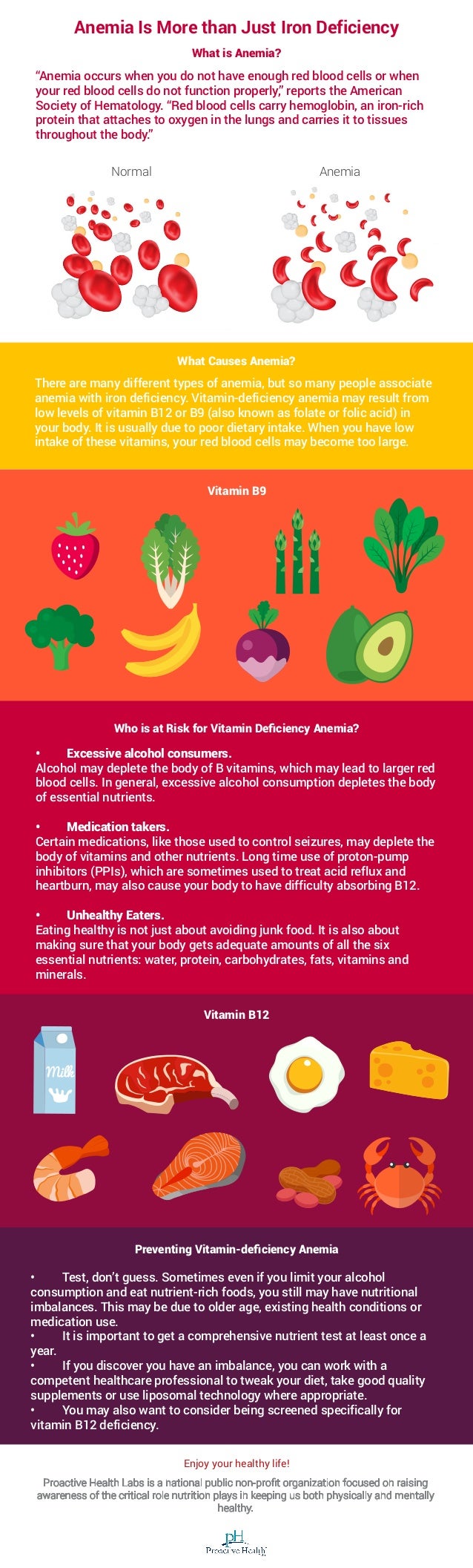 Anemia Is More than Just Iron Deficiency

What is Anemia?

"Anemia occurs when you do not have enough red blood cells or when your red blood cells do not function properly," reports the American Society of Hematology. "Red blood cells carry hemoglobin, an iron-rich protein that attaches to oxygen in the lungs and carries it to tissues throughout the body."

Normal

Anemia

What Causes Anemia?

There are many different types of anemia, but so many people associate anemia with iron deficiency. Vitamin-deficiency anemia may result from low levels of vitamin B12 or B9 (also known as folate or folic acid) in your body. It is usually due to poor dietary intake. When you have low intake of these vitamins, your red blood cells may become too large.

Vitamin B9

Who is at Risk for Vitamin Deficiency Anemia?

• Excessive alcohol consumers.
Alcohol may deplete the body of B vitamins, which may lead to larger red blood cells. In general, excessive alcohol consumption depletes the body of essential nutrients.

• Medication takers.
Certain medications, like those used to control seizures, may deplete the body of vitamins and other nutrients. Long time use of proton-pump inhibitors (PPIs), which are sometimes used to treat acid reflux and heartburn, may also cause your body to have difficulty absorbing B12.

• Unhealthy Eaters.
Eating healthy is not just about avoiding junk food. It is also about making sure that your body gets adequate amounts of all the six essential nutrients: water, protein, carbohydrates, fats, vitamins and minerals.

Vitamin B12

Milk

Preventing Vitamin-deficiency Anemia

• Test, don't guess. Sometimes even if you limit your alcohol consumption and eat nutrient-rich foods, you still may have nutritional imbalances. This may be due to older age, existing health conditions or medication use.
• It is important to get a comprehensive nutrient test at least once a year.
• If you discover you have an imbalance, you can work with a competent healthcare professional to tweak your diet, take good quality supplements or use liposomal technology where appropriate.
• You may also want to consider being screened specifically for vitamin B12 deficiency.

Enjoy your healthy life!

Proactive Health Labs is a national public non-profit organization focused on raising awareness of the critical role nutrition plays in keeping us both physically and mentally healthy.

pH
Proactive Health