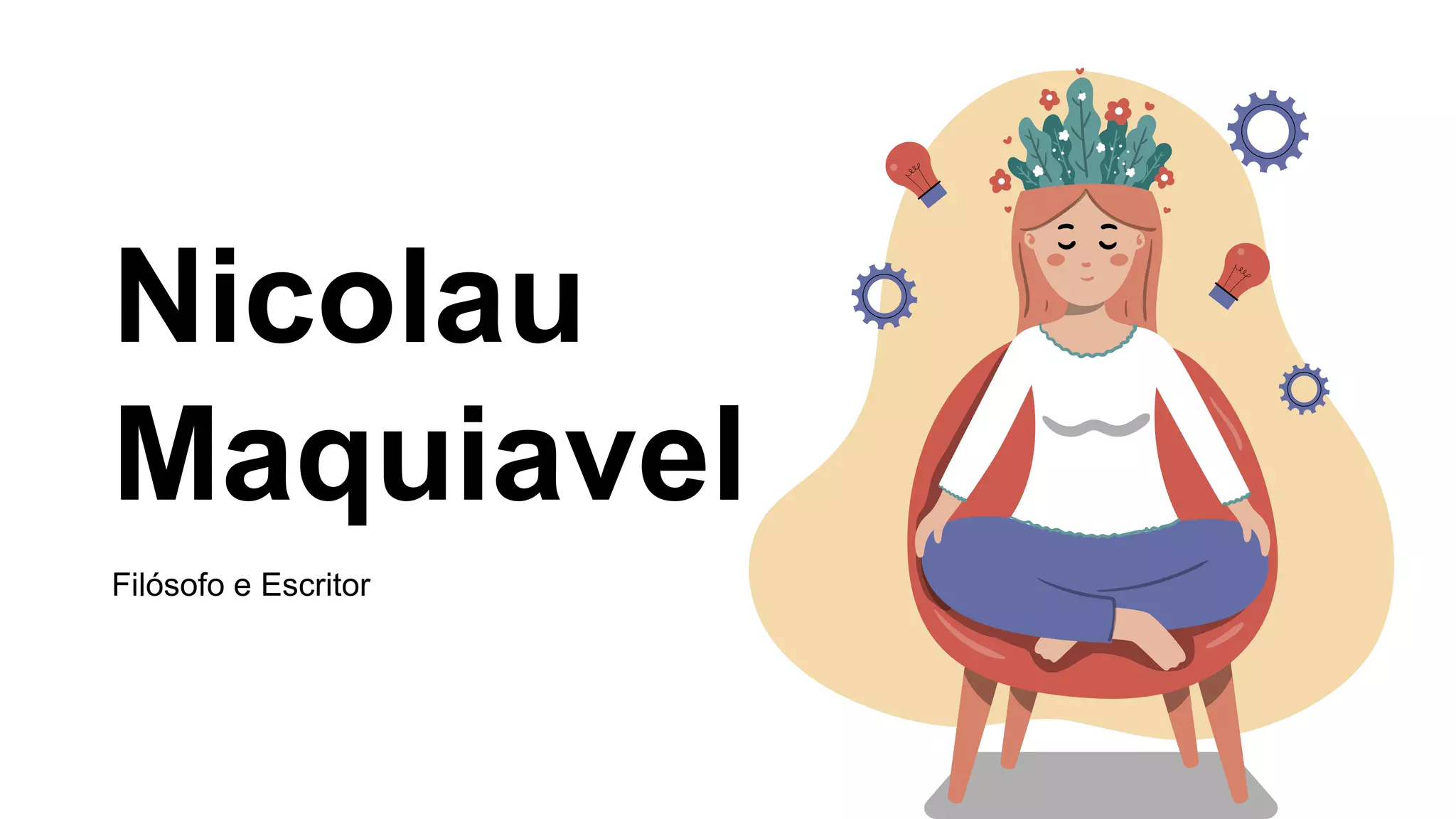 Nicolau Maquiavel

Filósofo e Escritor