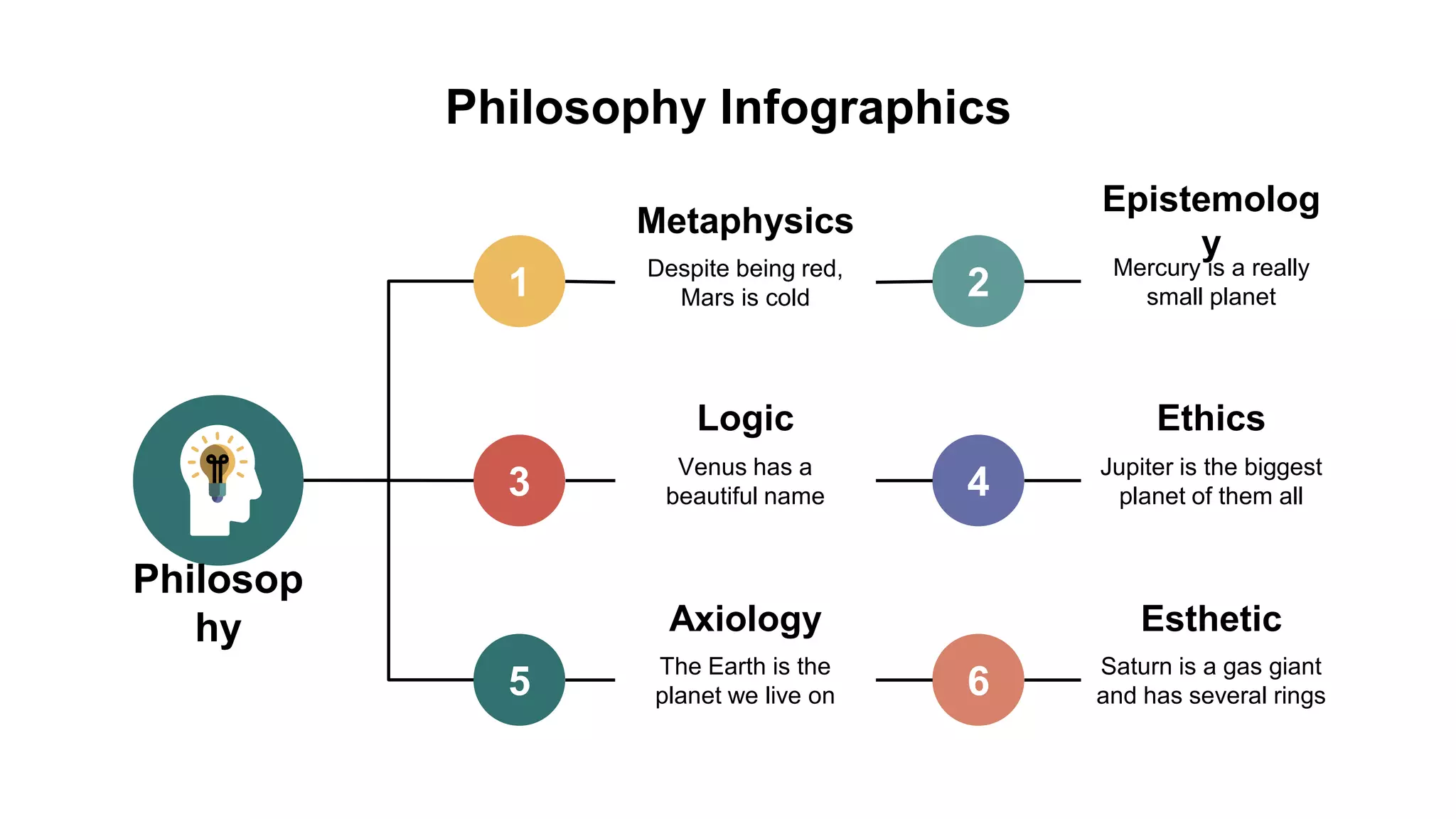 Philosophy Infographics

Philosophy

1

Metaphysics

Despite being red, Mars is cold

2

Epistemology

Mercury is a really small planet

3

Logic

Venus has a beautiful name

4

Ethics

Jupiter is the biggest planet of them all

5

Axiology

The Earth is the planet we live on

6

Esthetic

Saturn is a gas giant and has several rings