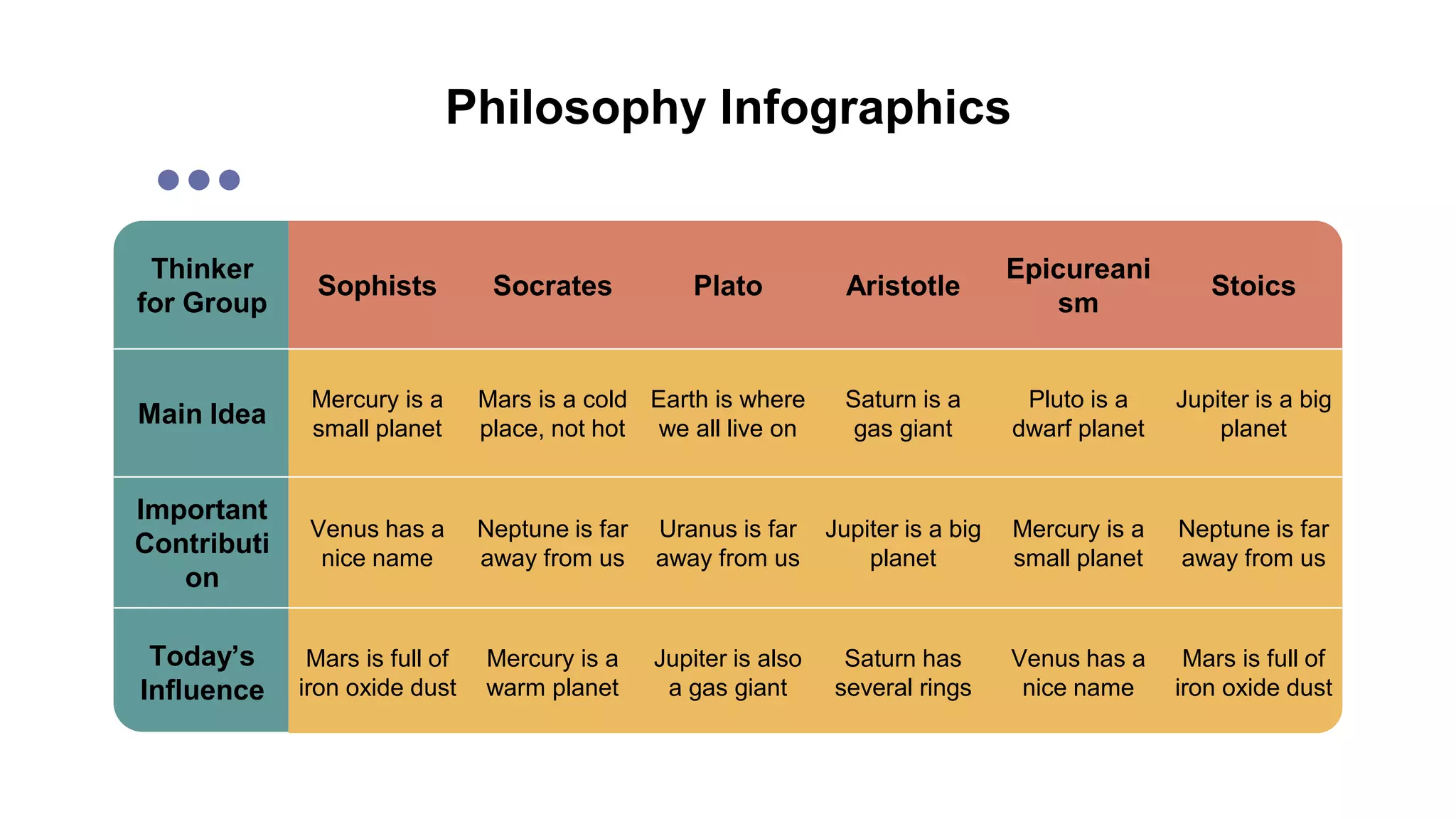 Philosophy Infographics

| Thinker for Group | Sophists | Socrates | Plato | Aristotle | Epicureanism | Stoics |
|---|---|---|---|---|---|---|
| Main Idea | Mercury is a small planet | Mars is a cold place, not hot | Earth is where we all live on | Saturn is a gas giant | Pluto is a dwarf planet | Jupiter is a big planet |
| Important Contribution | Venus has a nice name | Neptune is far away from us | Uranus is far away from us | Jupiter is a big planet | Mercury is a small planet | Neptune is far away from us |
| Today's Influence | Mars is full of iron oxide dust | Mercury is a warm planet | Jupiter is also a gas giant | Saturn has several rings | Venus has a nice name | Mars is full of iron oxide dust |