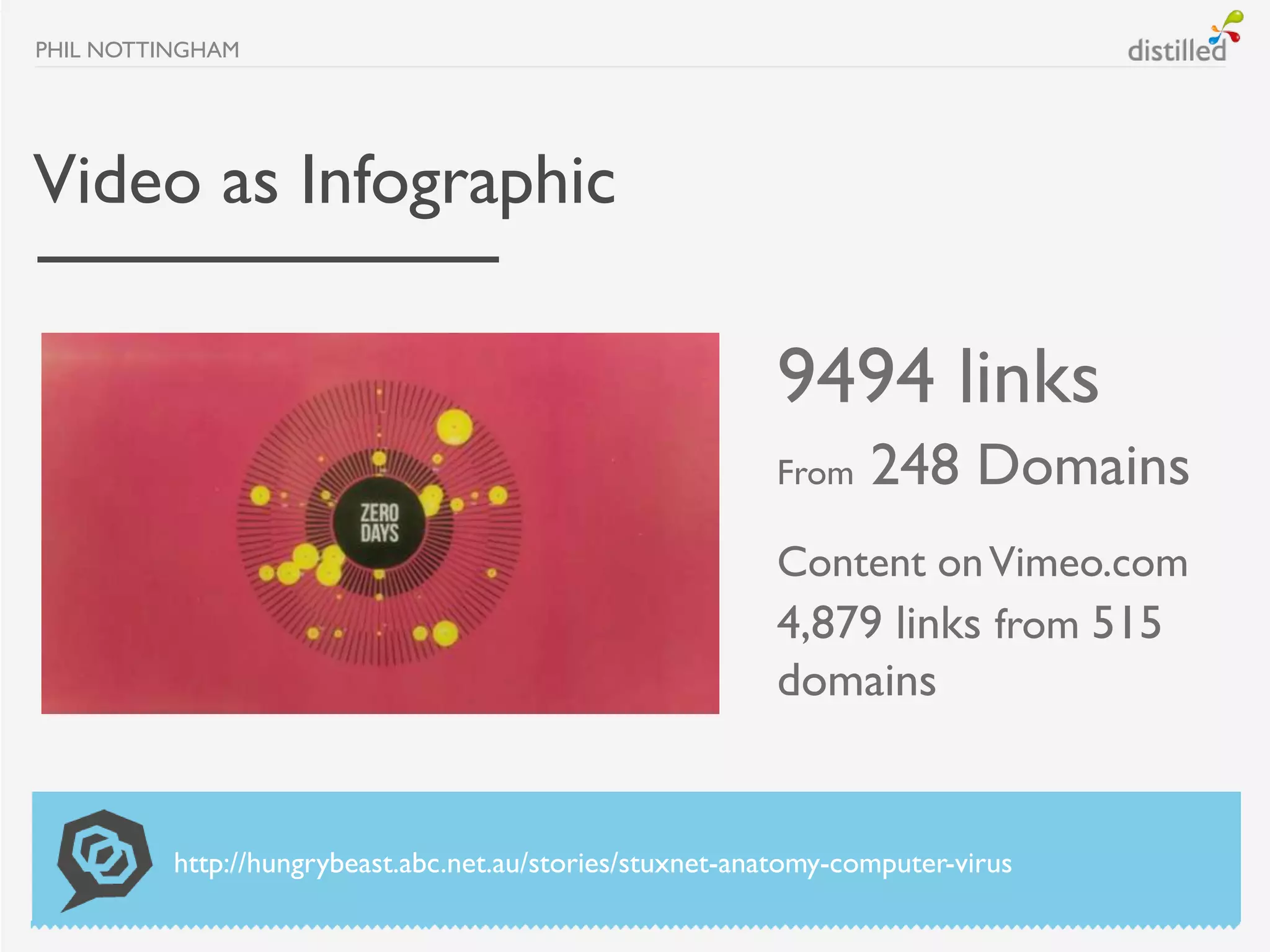 PHIL NOTTINGHAM

distilled

Video as Infographic

ZERO DAYS

9494 links

From 248 Domains

Content on Vimeo.com 4,879 links from 515 domains

http://hungrybeast.abc.net.au/stories/stuxnet-anatomy-computer-virus