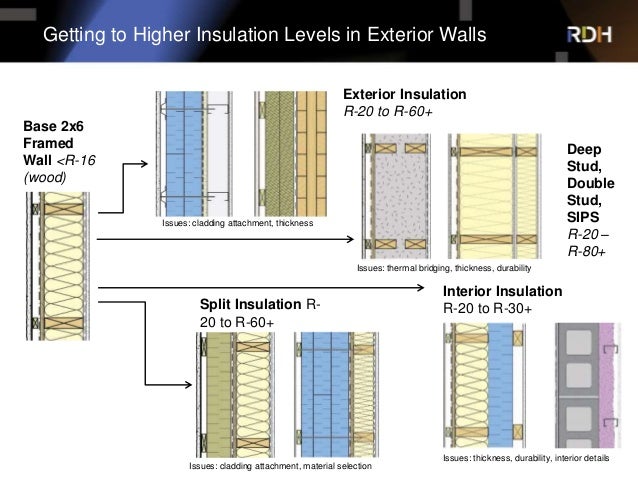 Getting to Higher Insulation Levels in Exterior Walls

RDH

Base 2x6 Framed Wall <R-16 (wood)

Exterior Insulation
R-20 to R-60+

Issues: cladding attachment, thickness

Deep Stud, Double Stud, SIPS
R-20 – R-80+

Issues: thermal bridging, thickness, durability

Split Insulation R-20 to R-60+

Issues: cladding attachment, material selection

Interior Insulation
R-20 to R-30+

Issues: thickness, durability, interior details