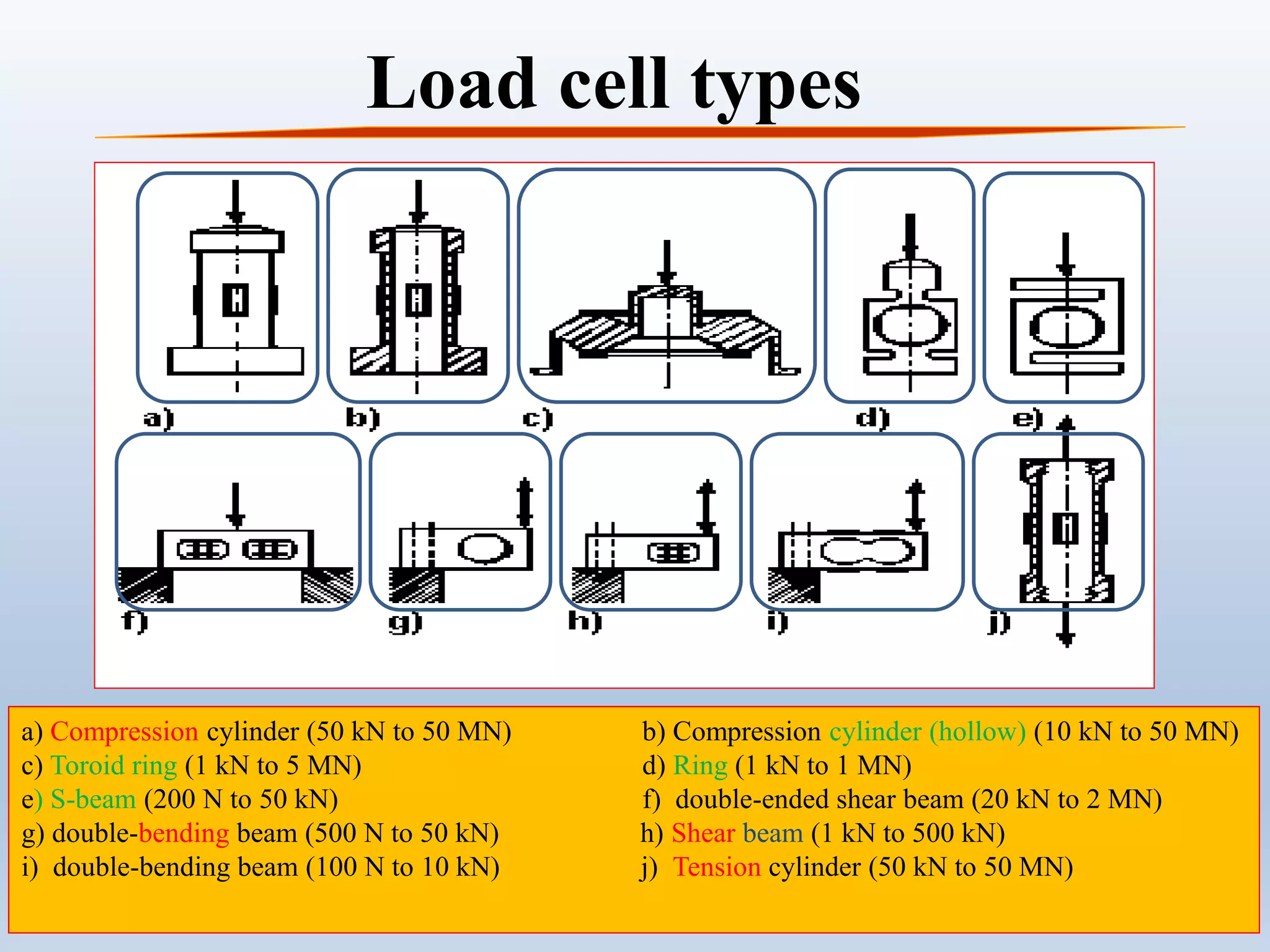 Load cell types

a)

b)

c)

d)

e)

f)

g)

h)

i)

j)

a) Compression cylinder (50 kN to 50 MN)

c) Toroid ring (1 kN to 5 MN)

e) S-beam (200 N to 50 kN)

g) double-bending beam (500 N to 50 kN)

i) double-bending beam (100 N to 10 kN)

b) Compression cylinder (hollow) (10 kN to 50 MN)

d) Ring (1 kN to 1 MN)

f) double-ended shear beam (20 kN to 2 MN)

h) Shear beam (1 kN to 500 kN)

j) Tension cylinder (50 kN to 50 MN)