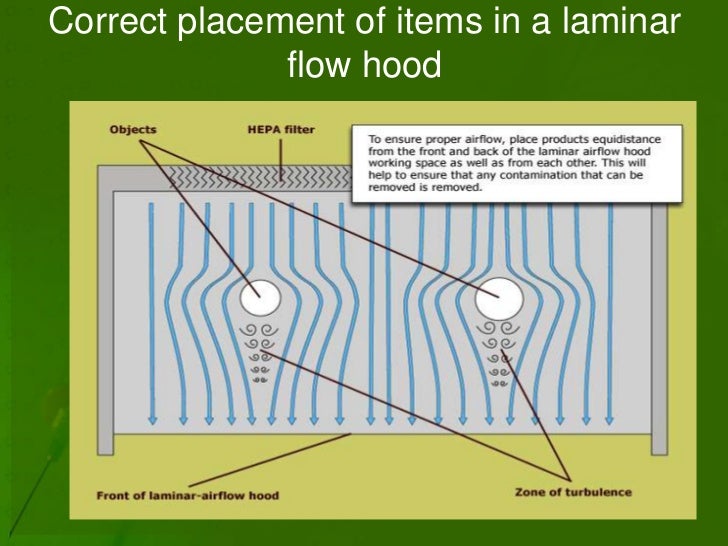 Correct placement of items in a laminar flow hood

Objects

HEPA filter

To ensure proper airflow, place products equidistance from the front and back of the laminar airflow hood working space as well as from each other. This will help to ensure that any contamination that can be removed is removed.

Front of laminar-airflow hood

Zone of turbulence