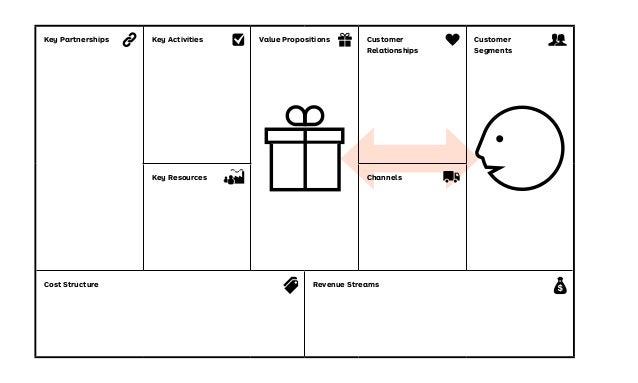 Key Partnerships

Key Activities

Key Resources

Value Propositions

Customer Relationships

Channels

Customer Segments

Cost Structure

Revenue Streams