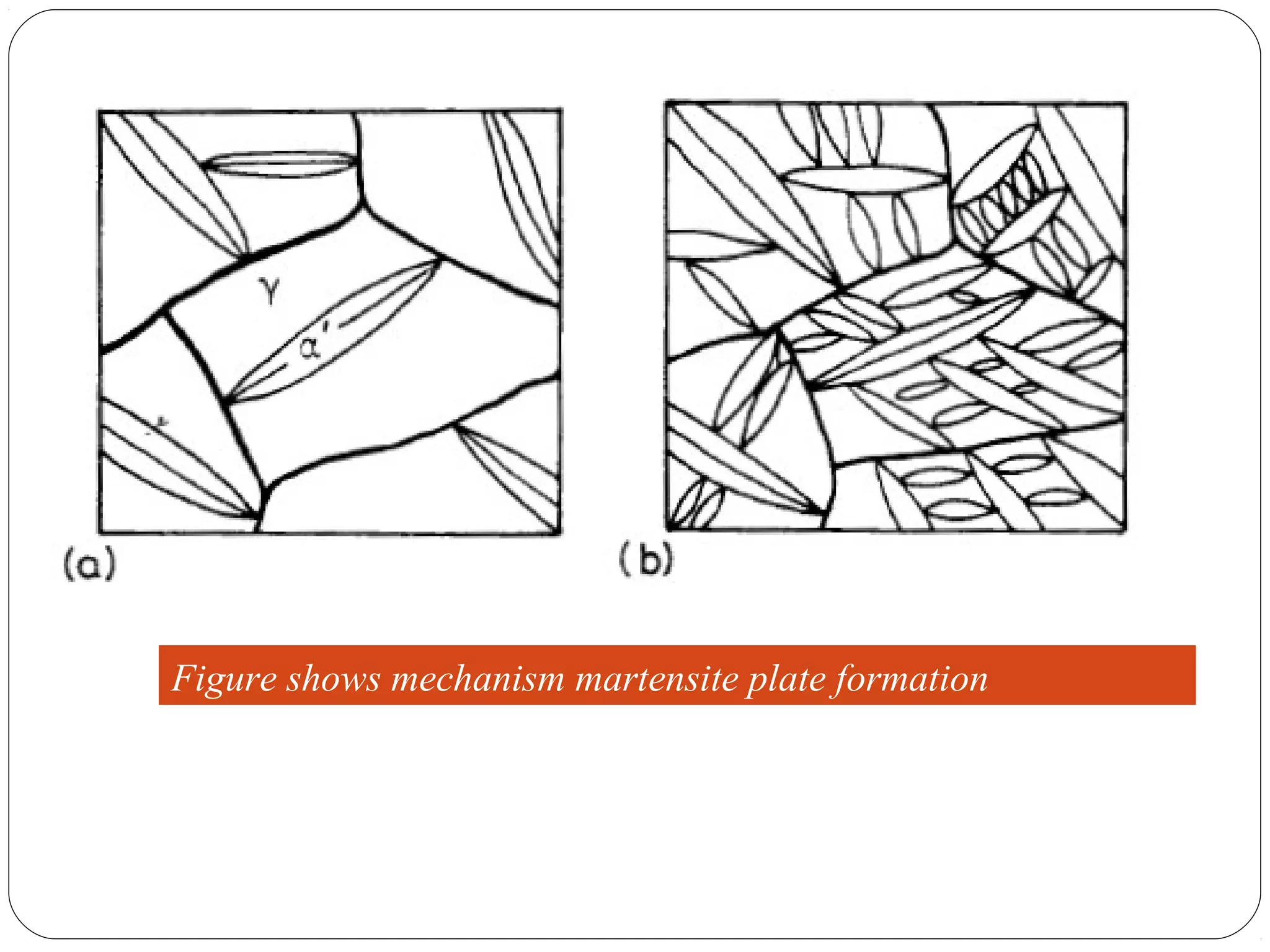 $\gamma$

$\alpha'$

(a)

(b)

Figure shows mechanism martensite plate formation