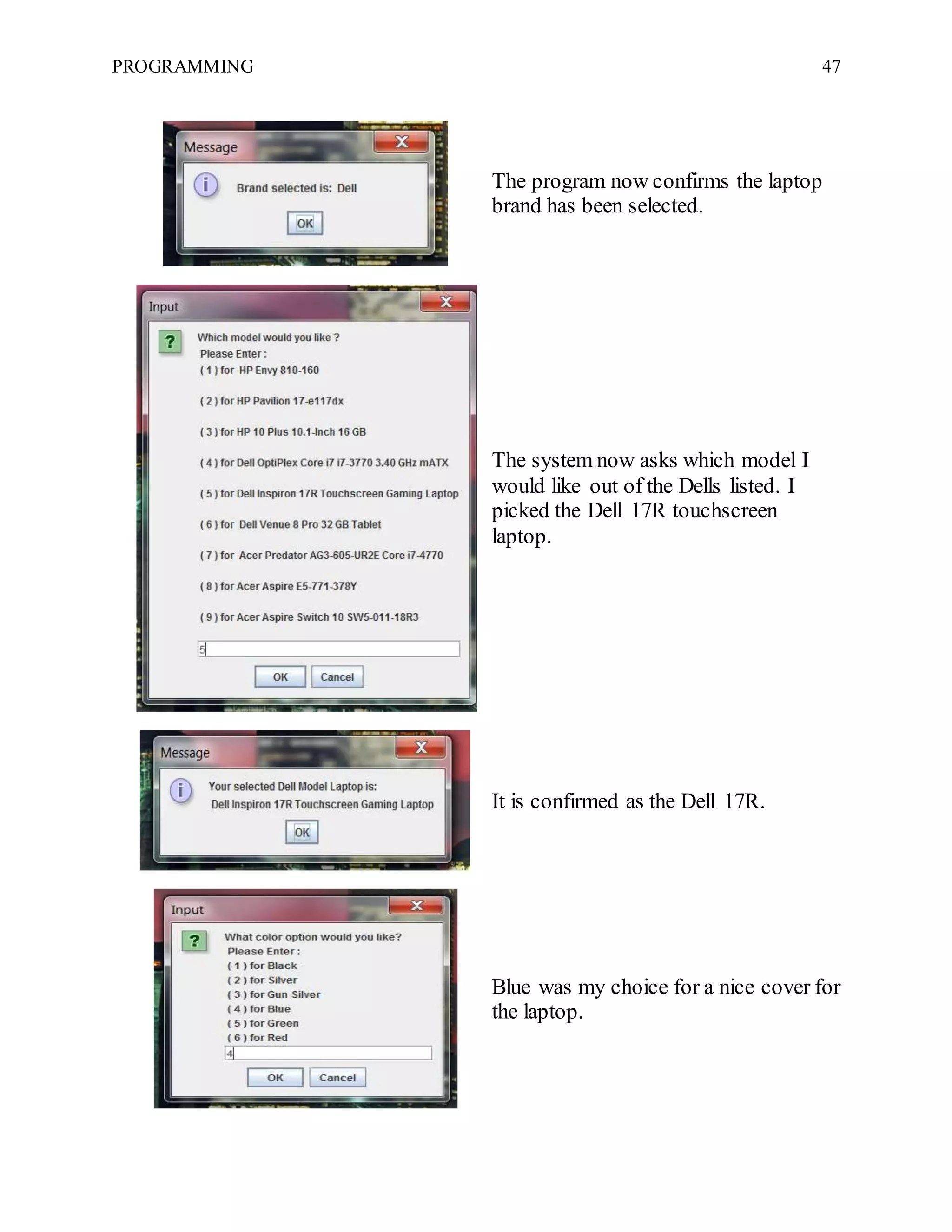 PROGRAMMING 47

Message
X
Brand selected is: Dell
OK

The program now confirms the laptop brand has been selected.

Input
X
Which model would you like ?
Please Enter :
( 1 ) for HP Envy 810-160
( 2 ) for HP Pavilion 17-e117dx
( 3 ) for HP 10 Plus 10.1-Inch 16 GB
( 4 ) for Dell OptiPlex Core i7 i7-3770 3.40 GHz mATX
( 5 ) for Dell Inspiron 17R Touchscreen Gaming Laptop
( 6 ) for Dell Venue 8 Pro 32 GB Tablet
( 7 ) for Acer Predator AG3-605-UR2E Core i7-4770
( 8 ) for Acer Aspire E5-771-378Y
( 9 ) for Acer Aspire Switch 10 SW5-011-18R3
5
OK Cancel

The system now asks which model I would like out of the Dells listed. I picked the Dell 17R touchscreen laptop.

Message
X
Your selected Dell Model Laptop is:
Dell Inspiron 17R Touchscreen Gaming Laptop
OK

It is confirmed as the Dell 17R.

Input
X
What color option would you like?
Please Enter :
( 1 ) for Black
( 2 ) for Silver
( 3 ) for Gun Silver
( 4 ) for Blue
( 5 ) for Green
( 6 ) for Red
4
OK Cancel

Blue was my choice for a nice cover for the laptop.