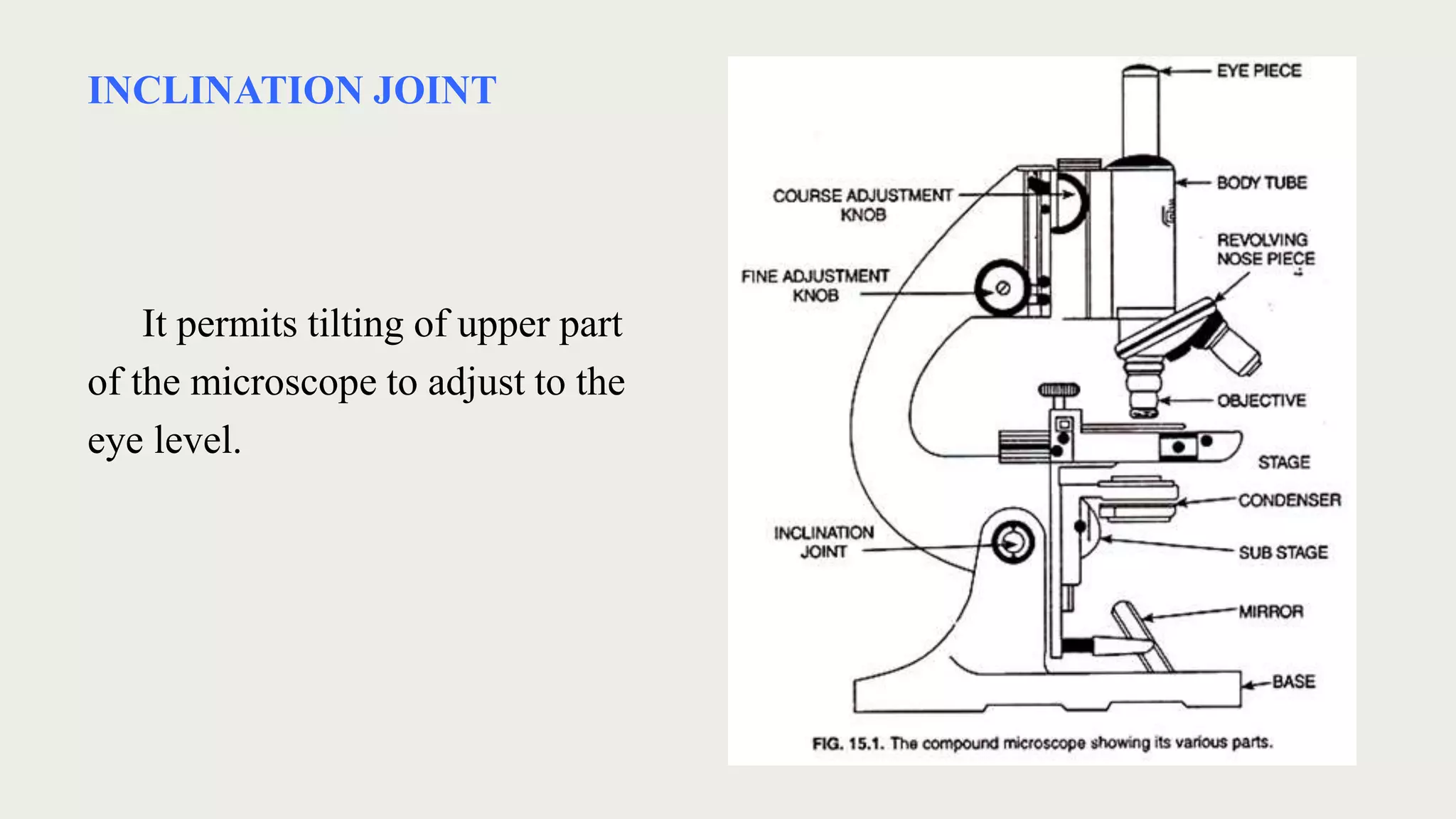 INCLINATION JOINT

It permits tilting of upper part of the microscope to adjust to the eye level.

EYE PIECE

BODY TUBE

COURSE ADJUSTMENT KNOB

REVOLVING NOSE PIECE

FINE ADJUSTMENT KNOB

OBJECTIVE

STAGE

CONDENSER

INCLINATION JOINT

SUB STAGE

MIRROR

BASE

FIG. 15.1. The compound microscope showing its various parts.