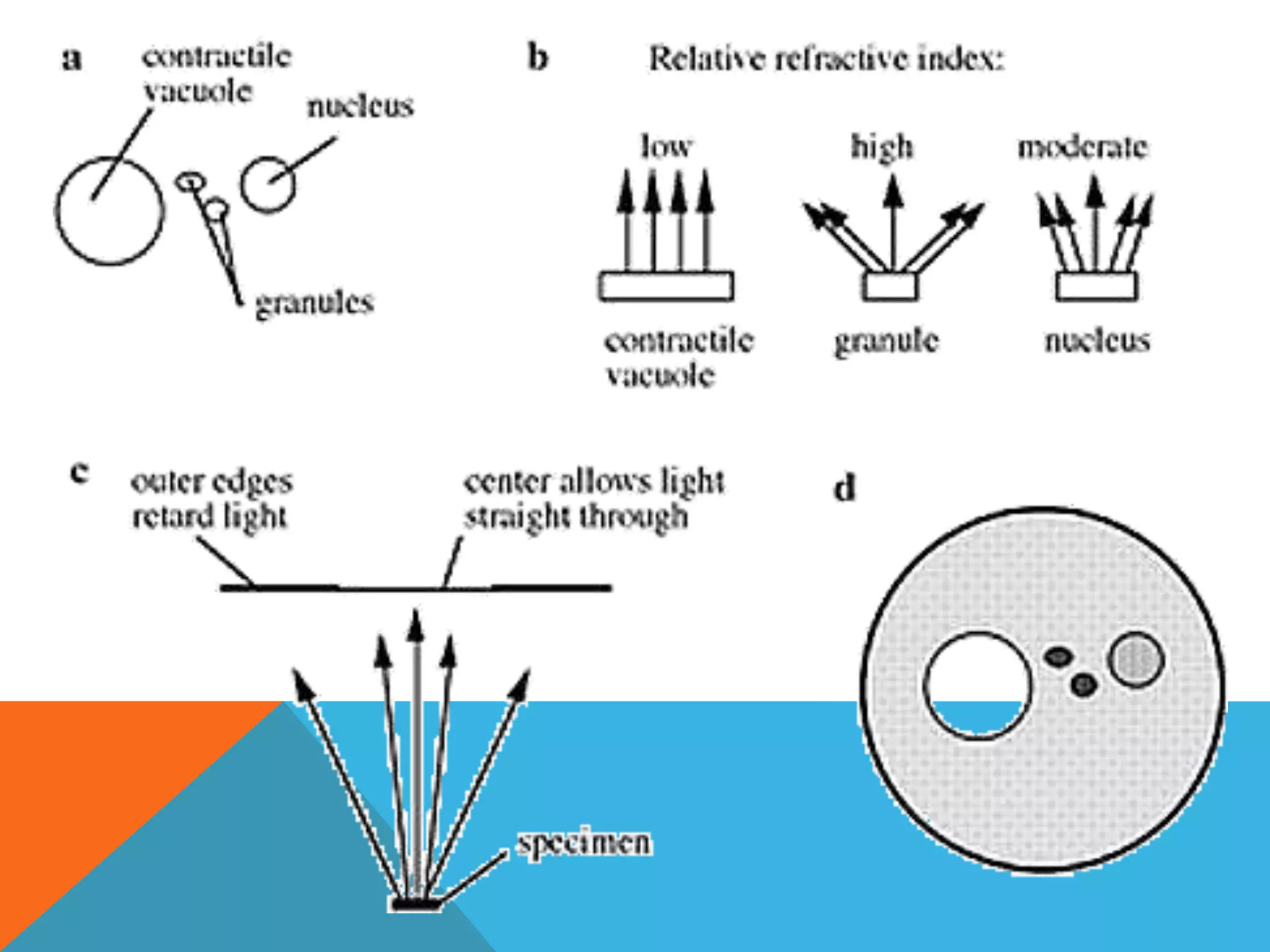 a
contractile vacuole
nucleus
granules

b
Relative refractive index:
low
high
moderate
contractile vacuole
granule
nucleus

c
outer edges retard light
center allows light straight through
specimen

d