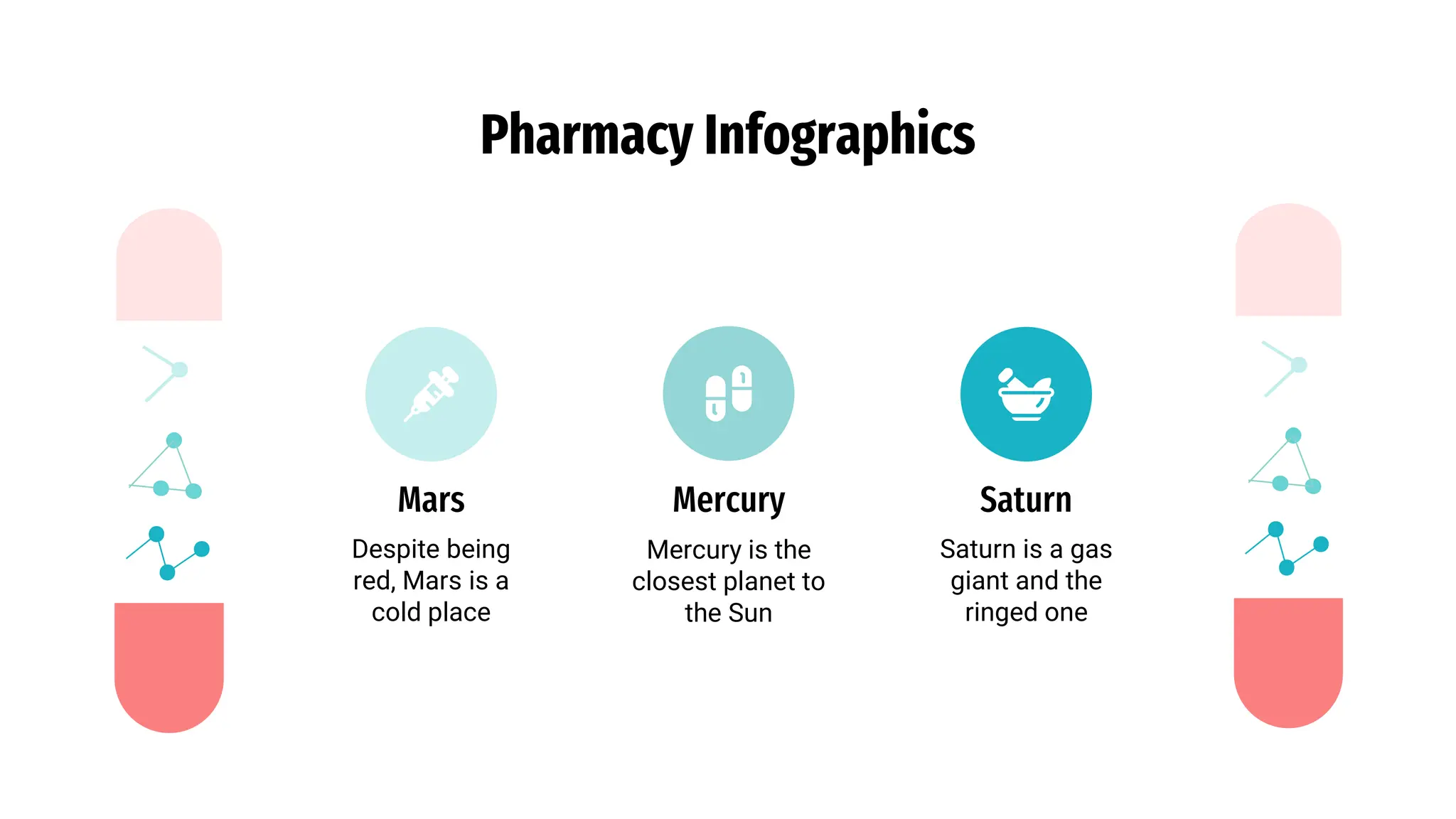 Pharmacy Infographics

Mars

Despite being red, Mars is a cold place

Mercury

Mercury is the closest planet to the Sun

Saturn

Saturn is a gas giant and the ringed one