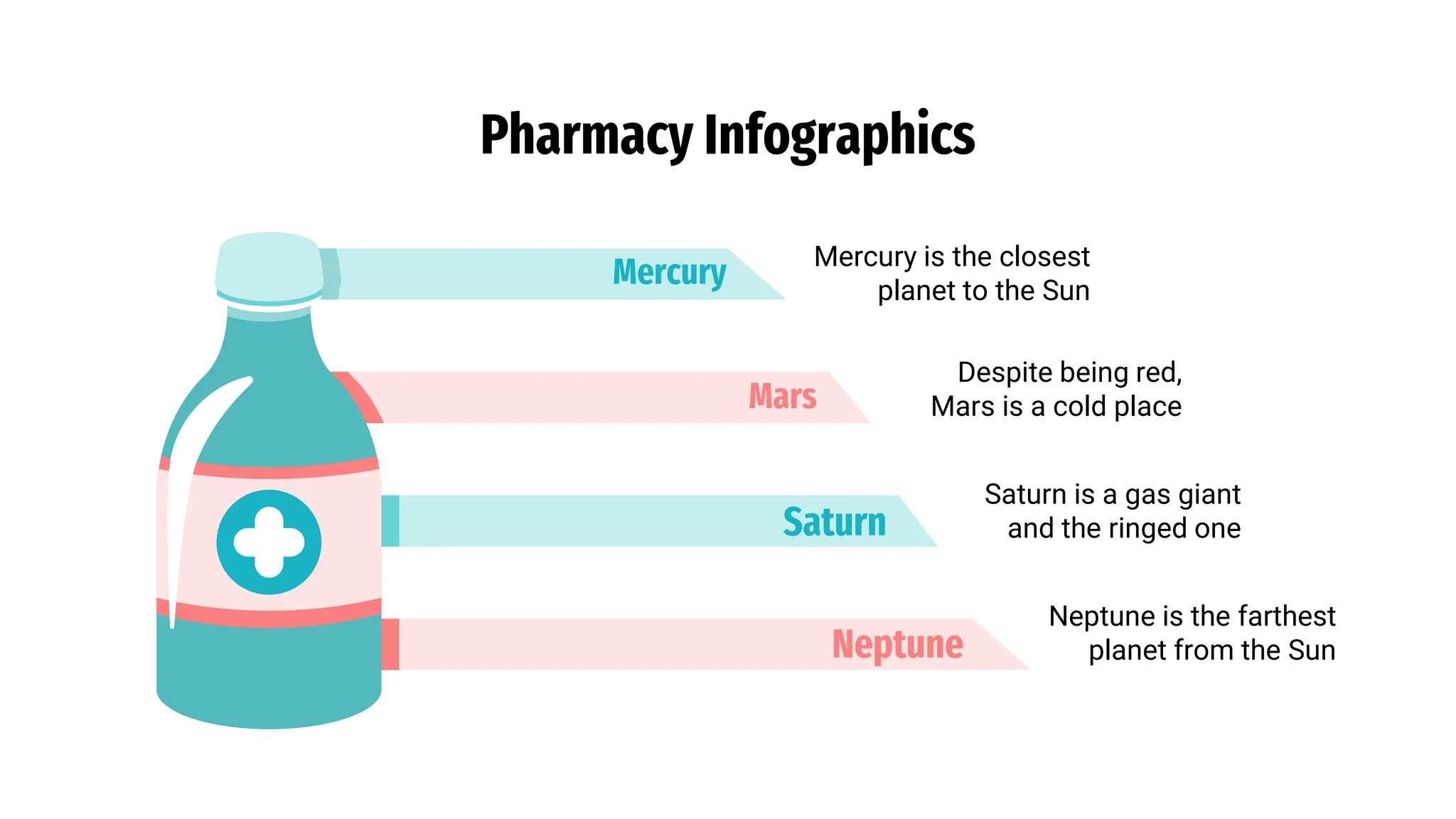 Pharmacy Infographics

Mercury

Mercury is the closest planet to the Sun

Mars

Despite being red, Mars is a cold place

Saturn

Saturn is a gas giant and the ringed one

Neptune

Neptune is the farthest planet from the Sun