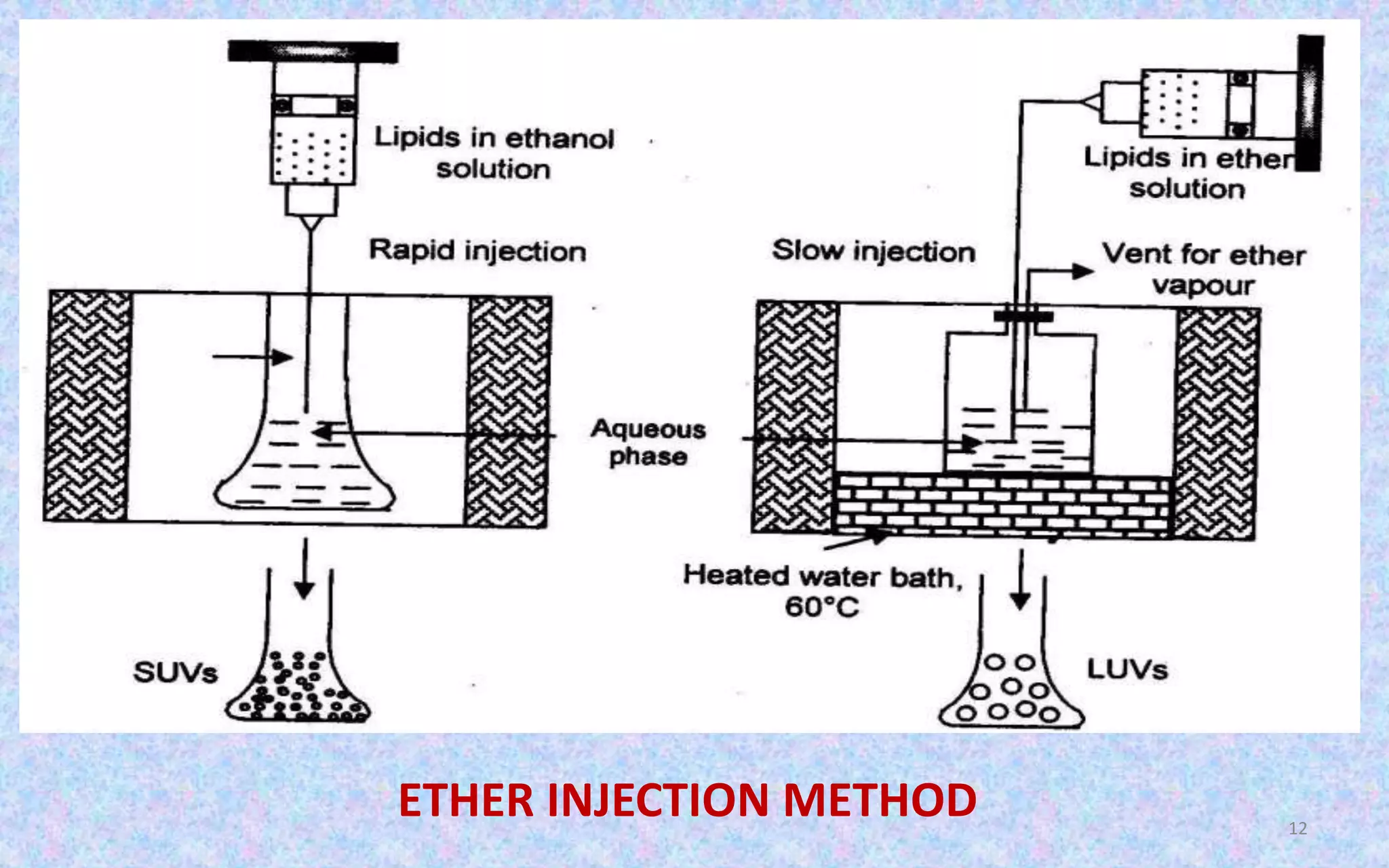 Lipids in ethanol solution

Rapid injection

Lipids in ether solution

Slow injection

Vent for ether vapour

Aqueous phase

Heated water bath, 60°C

SUVs

LUVs

ETHER INJECTION METHOD

12