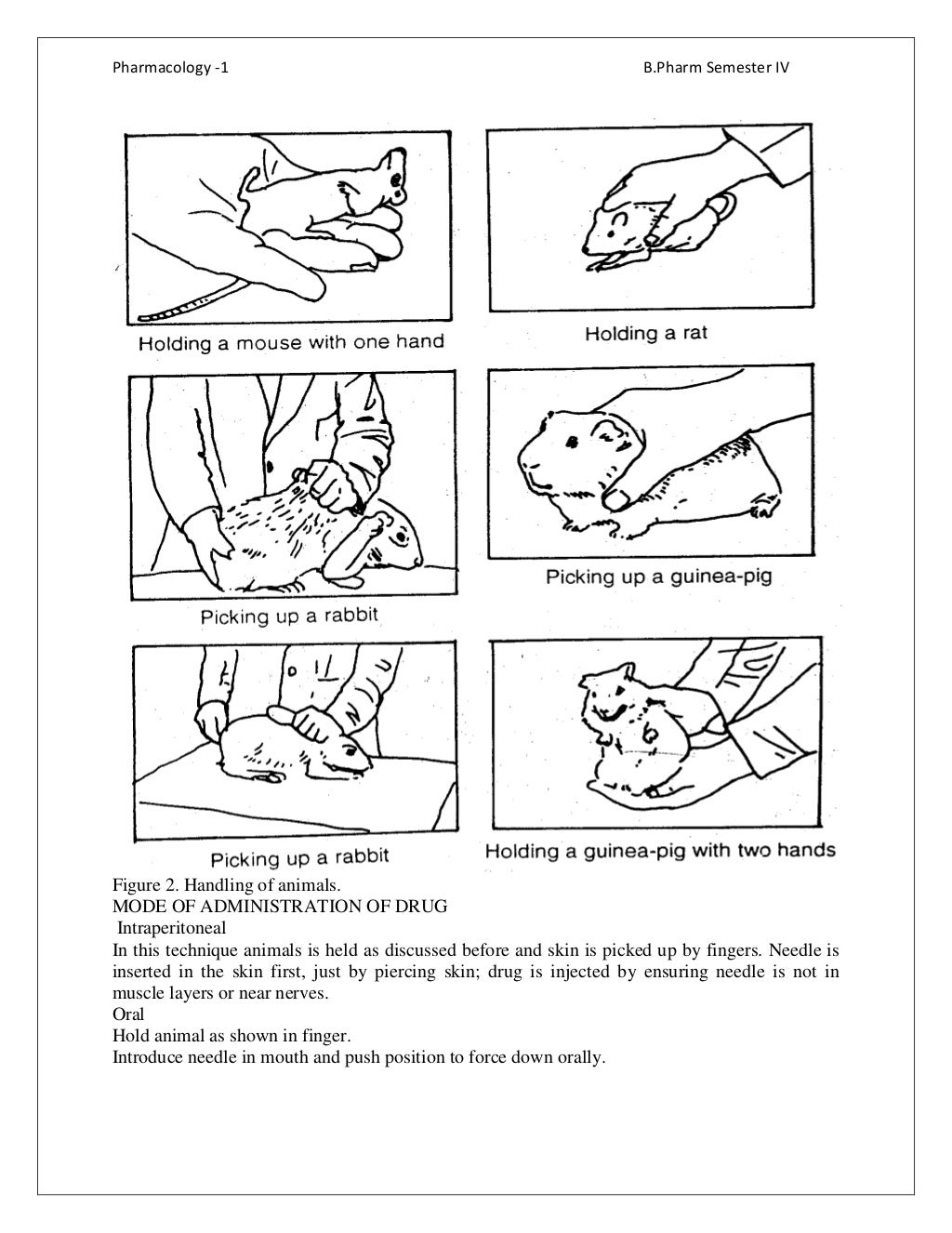 Pharmacology -1

B.Pharm Semester IV

Holding a mouse with one hand

Holding a rat

Picking up a rabbit

Picking up a guinea-pig

Picking up a rabbit

Holding a guinea-pig with two hands

Figure 2. Handling of animals.
MODE OF ADMINISTRATION OF DRUG
Intraperitoneal
In this technique animals is held as discussed before and skin is picked up by fingers. Needle is inserted in the skin first, just by piercing skin; drug is injected by ensuring needle is not in muscle layers or near nerves.
Oral
Hold animal as shown in finger.
Introduce needle in mouth and push position to force down orally.