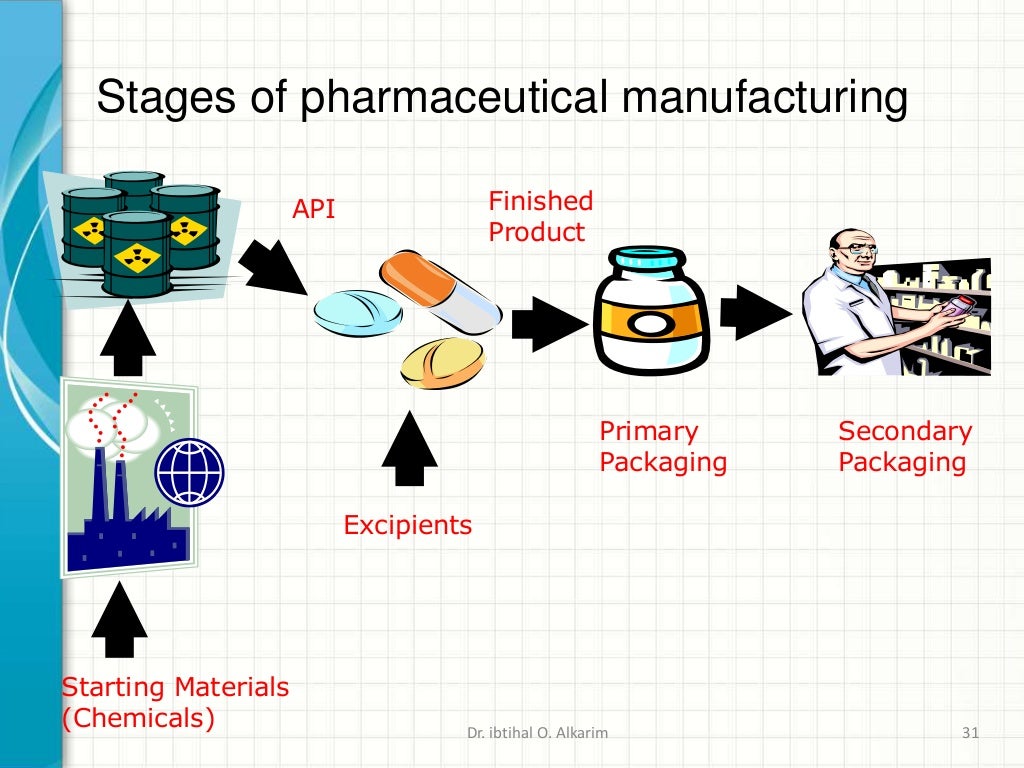 Stages of pharmaceutical manufacturing

API

Finished Product

Primary Packaging

Secondary Packaging

Excipients

Starting Materials (Chemicals)

Dr. ibtihal O. Alkarim

31