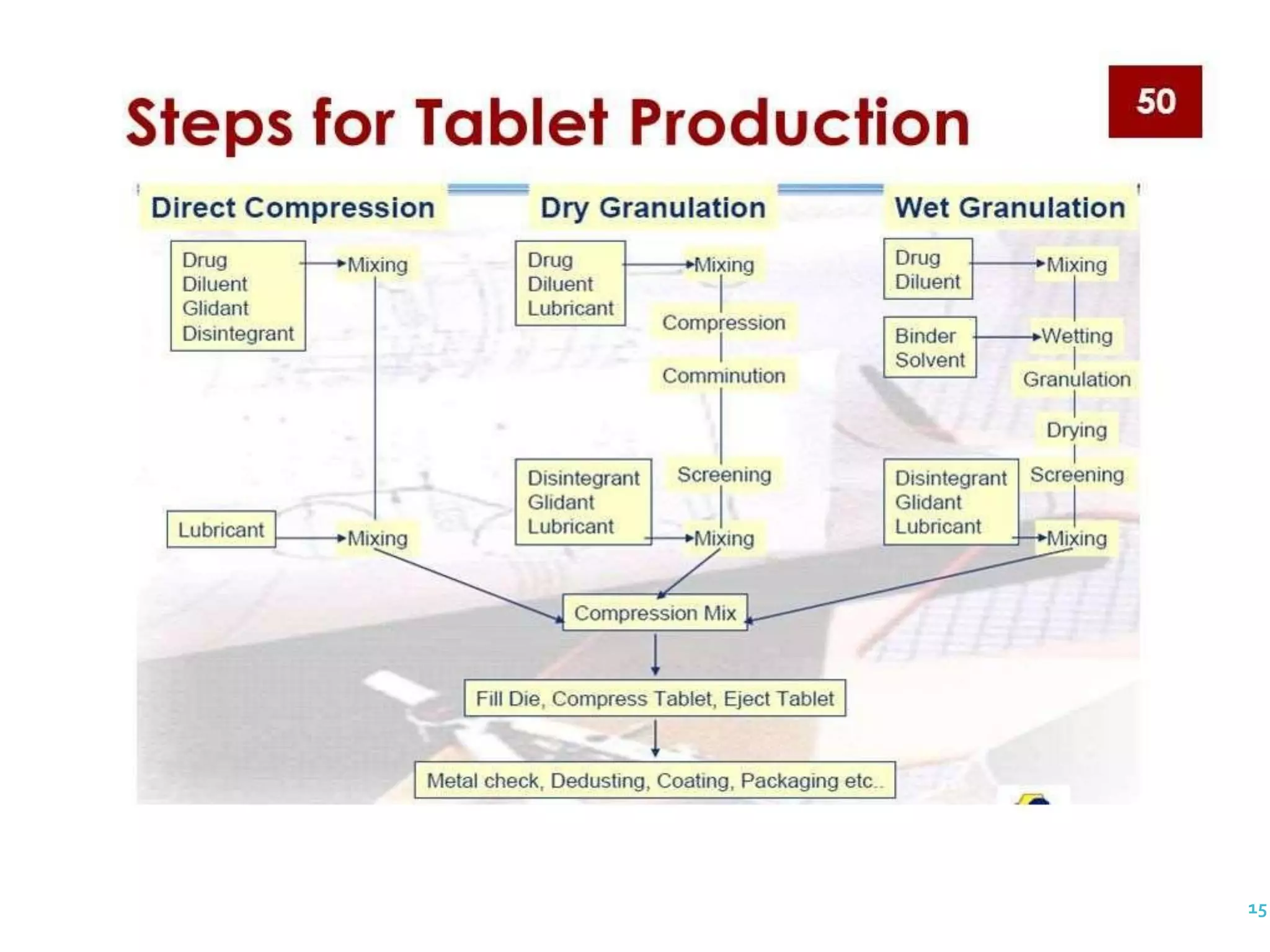 Steps for Tablet Production

50

Direct Compression

Drug
Diluent
Glidant
Disintegrant

Mixing

Lubricant

Mixing

Dry Granulation

Drug
Diluent
Lubricant

Mixing

Compression

Comminution

Screening

Disintegrant
Glidant
Lubricant

Mixing

Wet Granulation

Drug
Diluent

Mixing

Binder
Solvent

Wetting

Granulation

Drying

Screening

Disintegrant
Glidant
Lubricant

Mixing

Compression Mix

Fill Die, Compress Tablet, Eject Tablet

Metal check, Dedusting, Coating, Packaging etc..

15