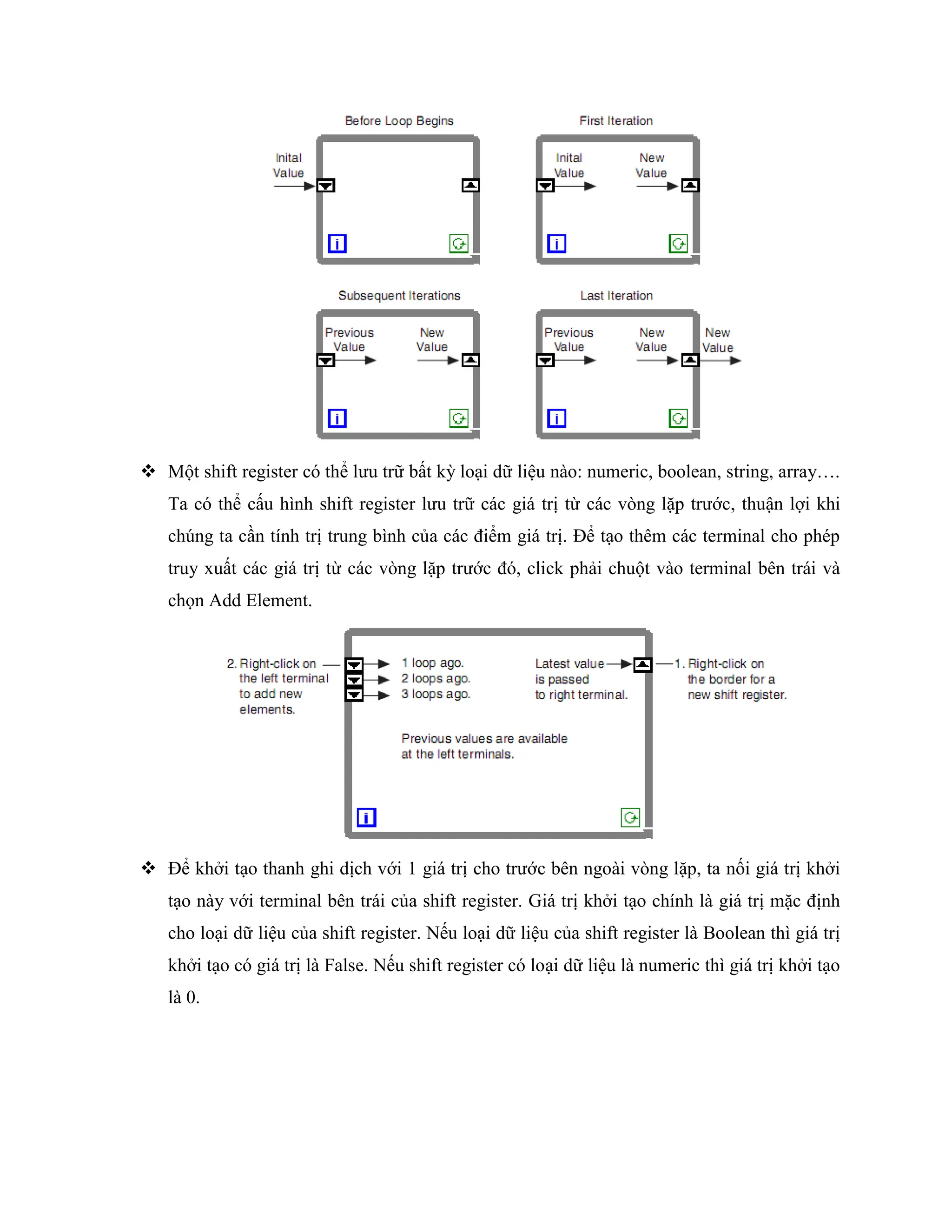 Before Loop Begins

Inital Value

i

First Iteration

Inital Value

New Value

i

Subsequent Iterations

Previous Value

New Value

i

Last Iteration

Previous Value

New Value

New Value

i

❖ Một shift register có thể lưu trữ bất kỳ loại dữ liệu nào: numeric, boolean, string, array…. Ta có thể cấu hình shift register lưu trữ các giá trị từ các vòng lặp trước, thuận lợi khi chúng ta cần tính trị trung bình của các điểm giá trị. Để tạo thêm các terminal cho phép truy xuất các giá trị từ các vòng lặp trước đó, click phải chuột vào terminal bên trái và chọn Add Element.

2. Right-click on the left terminal to add new elements.

1 loop ago.
2 loops ago.
3 loops ago.

Latest value is passed to right terminal.

1. Right-click on the border for a new shift register.

Previous values are available at the left terminals.

i

❖ Để khởi tạo thanh ghi dịch với 1 giá trị cho trước bên ngoài vòng lặp, ta nối giá trị khởi tạo này với terminal bên trái của shift register. Giá trị khởi tạo chính là giá trị mặc định cho loại dữ liệu của shift register. Nếu loại dữ liệu của shift register là Boolean thì giá trị khởi tạo có giá trị là False. Nếu shift register có loại dữ liệu là numeric thì giá trị khởi tạo là 0.