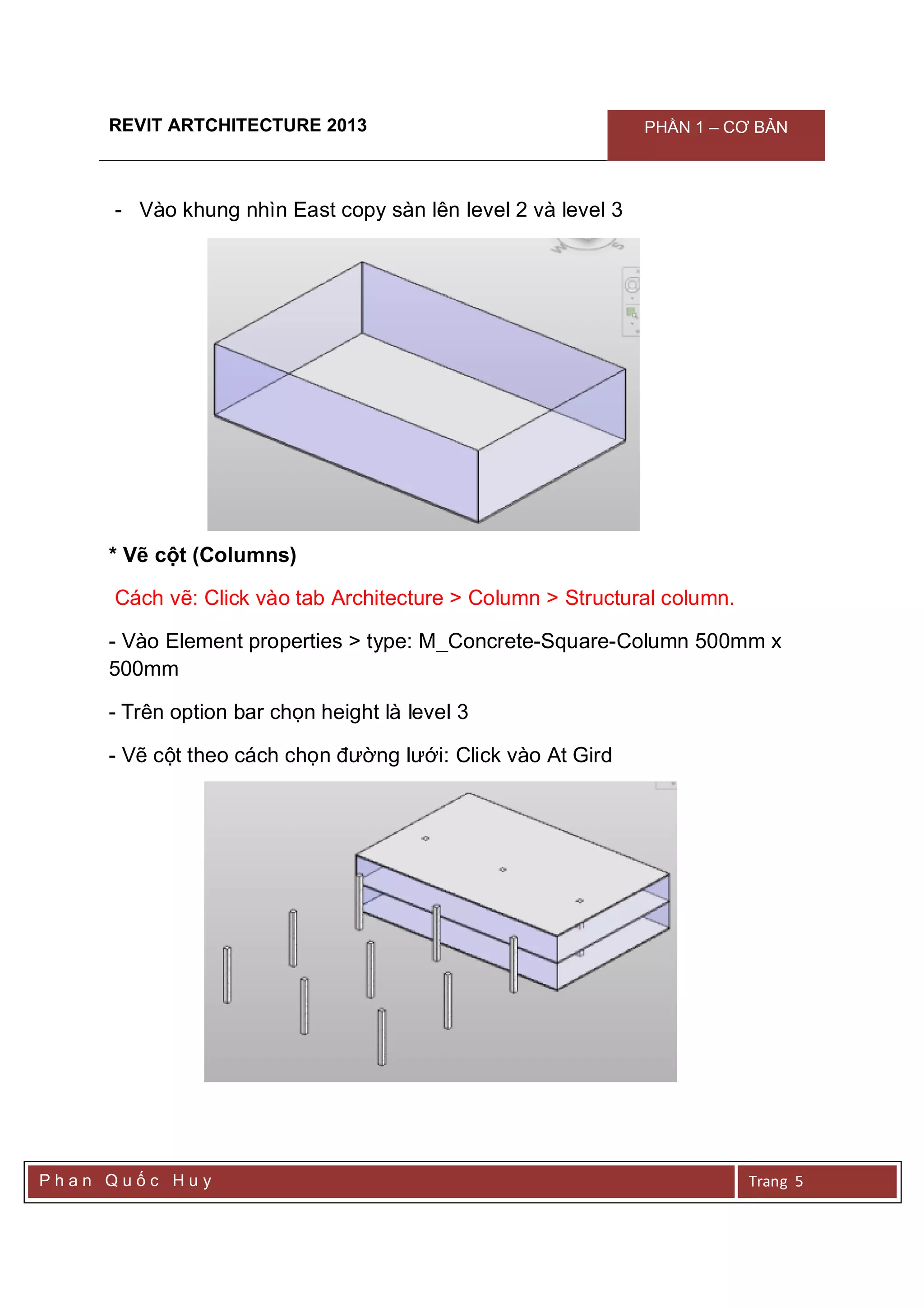 REVIT ARTCHITECTURE 2013

PHẦN 1 – CƠ BẢN

- Vào khung nhìn East copy sàn lên level 2 và level 3

* Vẽ cột (Columns)

Cách vẽ: Click vào tab Architecture > Column > Structural column.

- Vào Element properties > type: M_Concrete-Square-Column 500mm x 500mm

- Trên option bar chọn height là level 3

- Vẽ cột theo cách chọn đường lưới: Click vào At Gird

Phan Quốc Huy

Trang 5