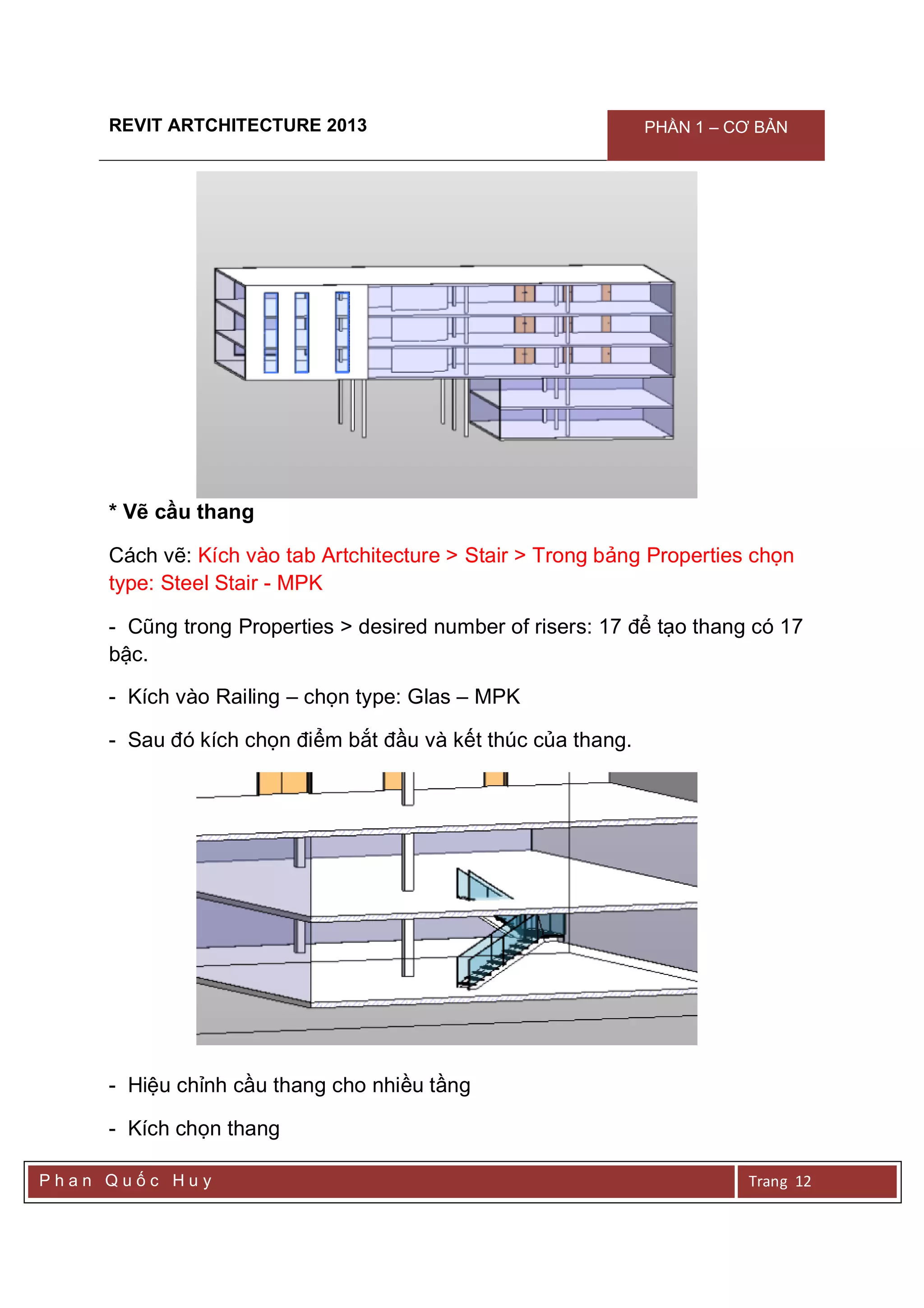 REVIT ARTCHITECTURE 2013

PHẦN 1 – CƠ BẢN

* Vẽ cầu thang

Cách vẽ: Kích vào tab Artchitecture > Stair > Trong bảng Properties chọn type: Steel Stair - MPK

- Cũng trong Properties > desired number of risers: 17 để tạo thang có 17 bậc.

- Kích vào Railing – chọn type: Glas – MPK

- Sau đó kích chọn điểm bắt đầu và kết thúc của thang.

- Hiệu chỉnh cầu thang cho nhiều tầng

- Kích chọn thang

Phan Quốc Huy

Trang 12