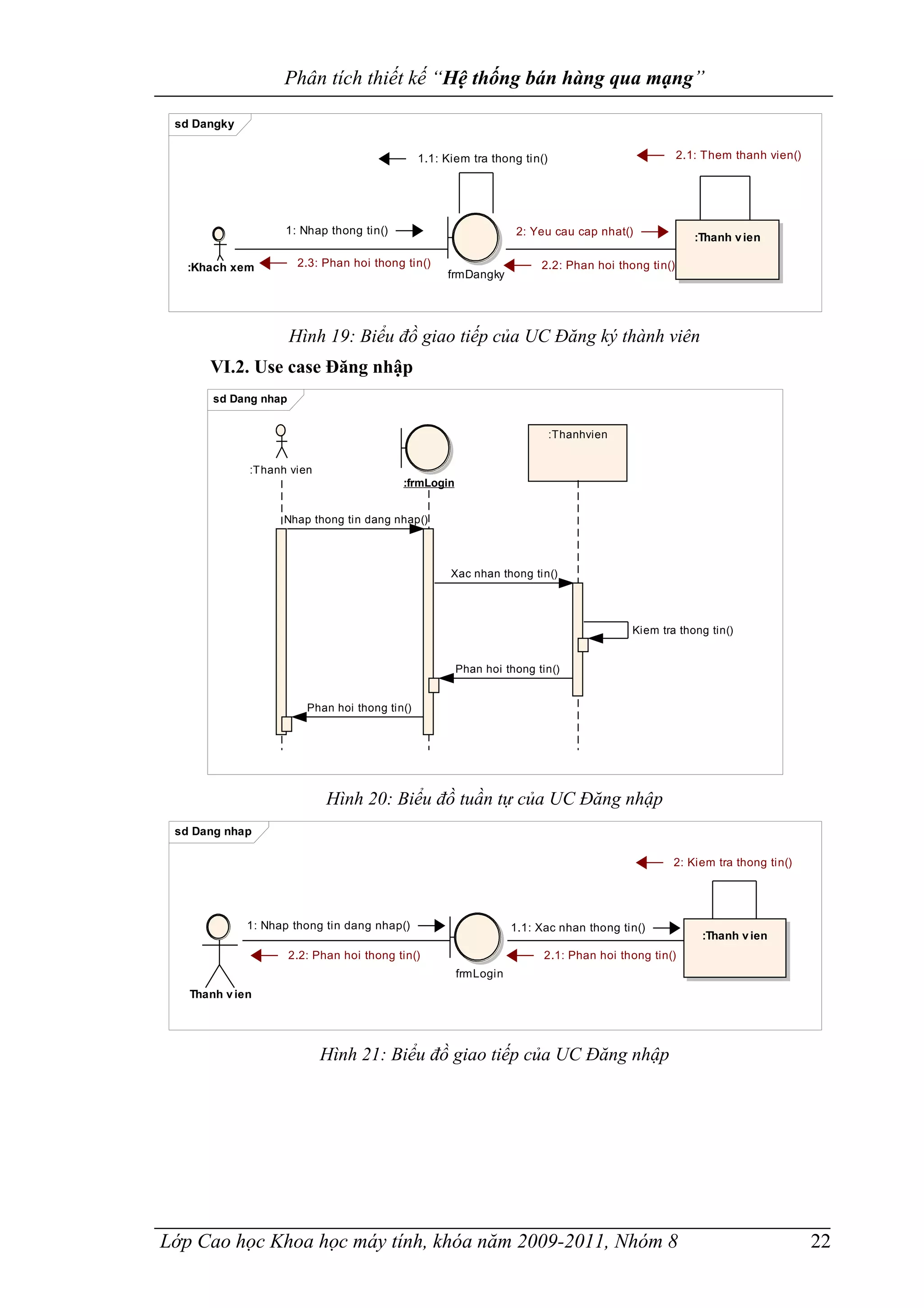 Phân tích thiết kế "Hệ thống bán hàng qua mạng"

sd Dangky

1.1: Kiem tra thong tin()

2.1: Them thanh vien()

1: Nhap thong tin()

2: Yeu cau cap nhat()

:Thanh vien

:Khach xem

2.3: Phan hoi thong tin()

frmDangky

2.2: Phan hoi thong tin()

Hình 19: Biểu đồ giao tiếp của UC Đăng ký thành viên

VI.2. Use case Đăng nhập

sd Dang nhap

:Thanh vien

:frmLogin

:Thanhvien

Nhap thong tin dang nhap()

Xac nhan thong tin()

Kiem tra thong tin()

Phan hoi thong tin()

Phan hoi thong tin()

Hình 20: Biểu đồ tuần tự của UC Đăng nhập

sd Dang nhap

2: Kiem tra thong tin()

1: Nhap thong tin dang nhap()

1.1: Xac nhan thong tin()

:Thanh vien

2.2: Phan hoi thong tin()

2.1: Phan hoi thong tin()

frmLogin

Thanh vien

Hình 21: Biểu đồ giao tiếp của UC Đăng nhập

Lớp Cao học Khoa học máy tính, khóa năm 2009-2011, Nhóm 8 22