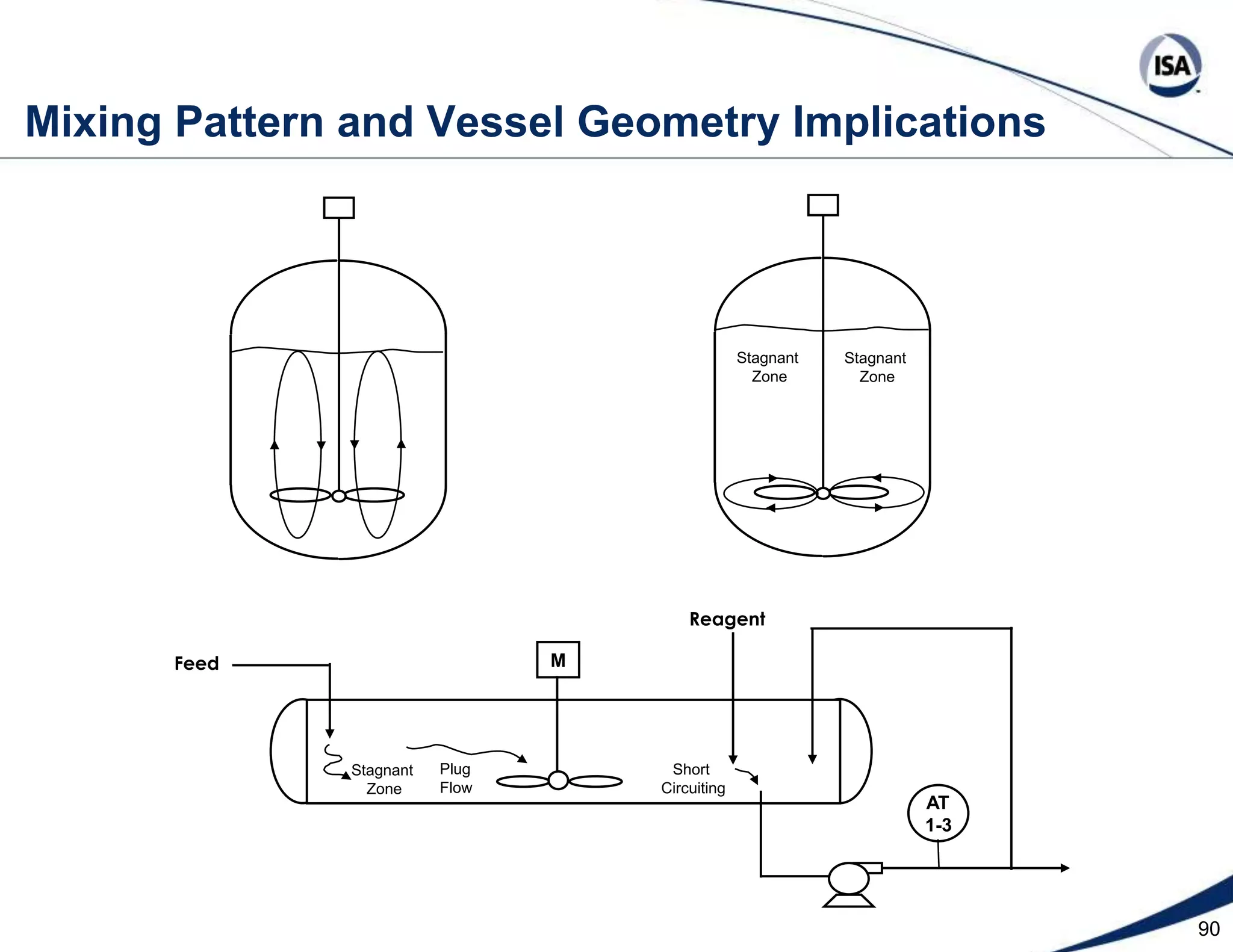 ISA

Mixing Pattern and Vessel Geometry Implications

Stagnant Zone

Stagnant Zone

Reagent

Feed

M

Stagnant Zone

Plug Flow

Short Circuiting

AT 1-3

90