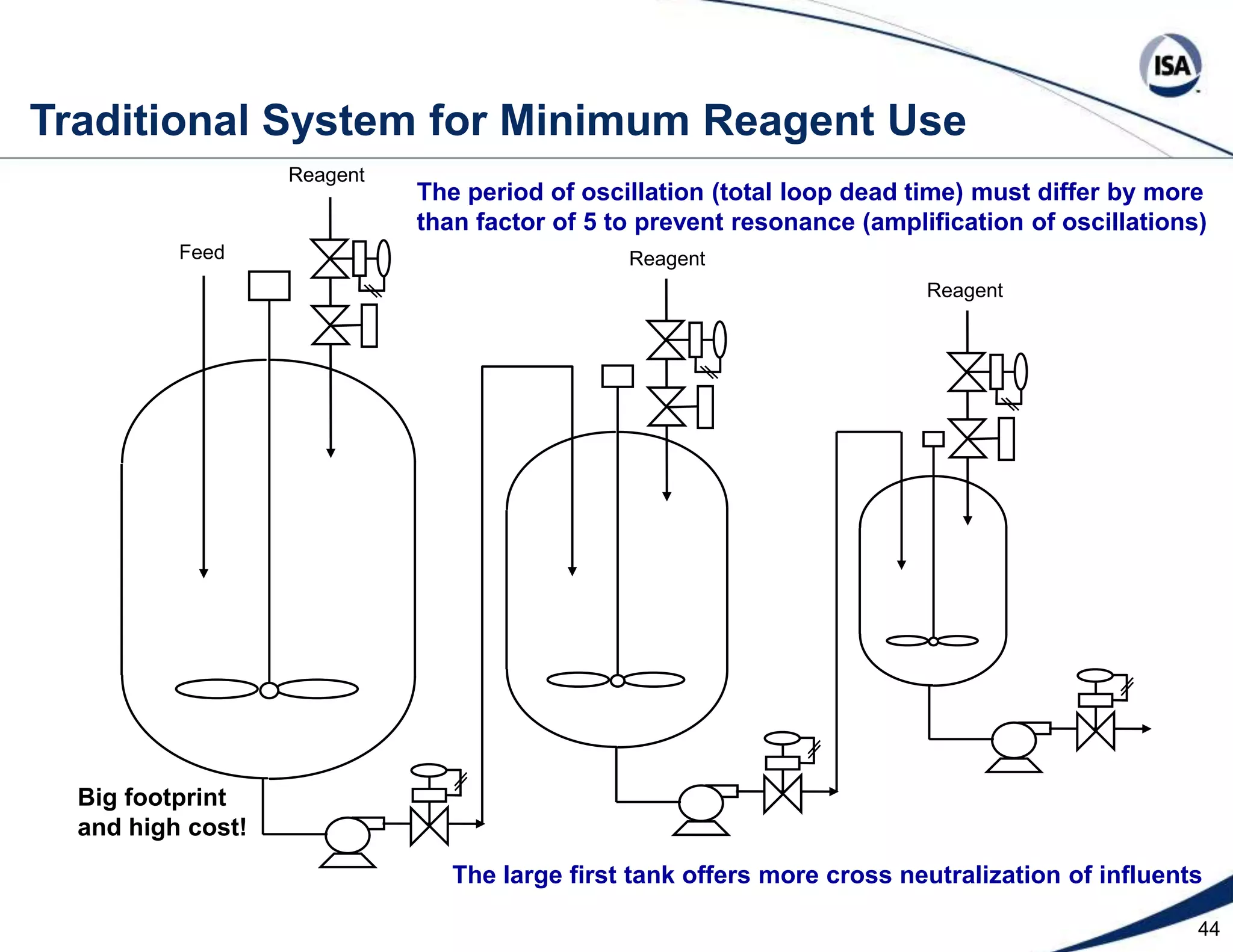 ISA

Traditional System for Minimum Reagent Use

Reagent

The period of oscillation (total loop dead time) must differ by more than factor of 5 to prevent resonance (amplification of oscillations)

Feed

Reagent

Reagent

Big footprint and high cost!

The large first tank offers more cross neutralization of influents

44