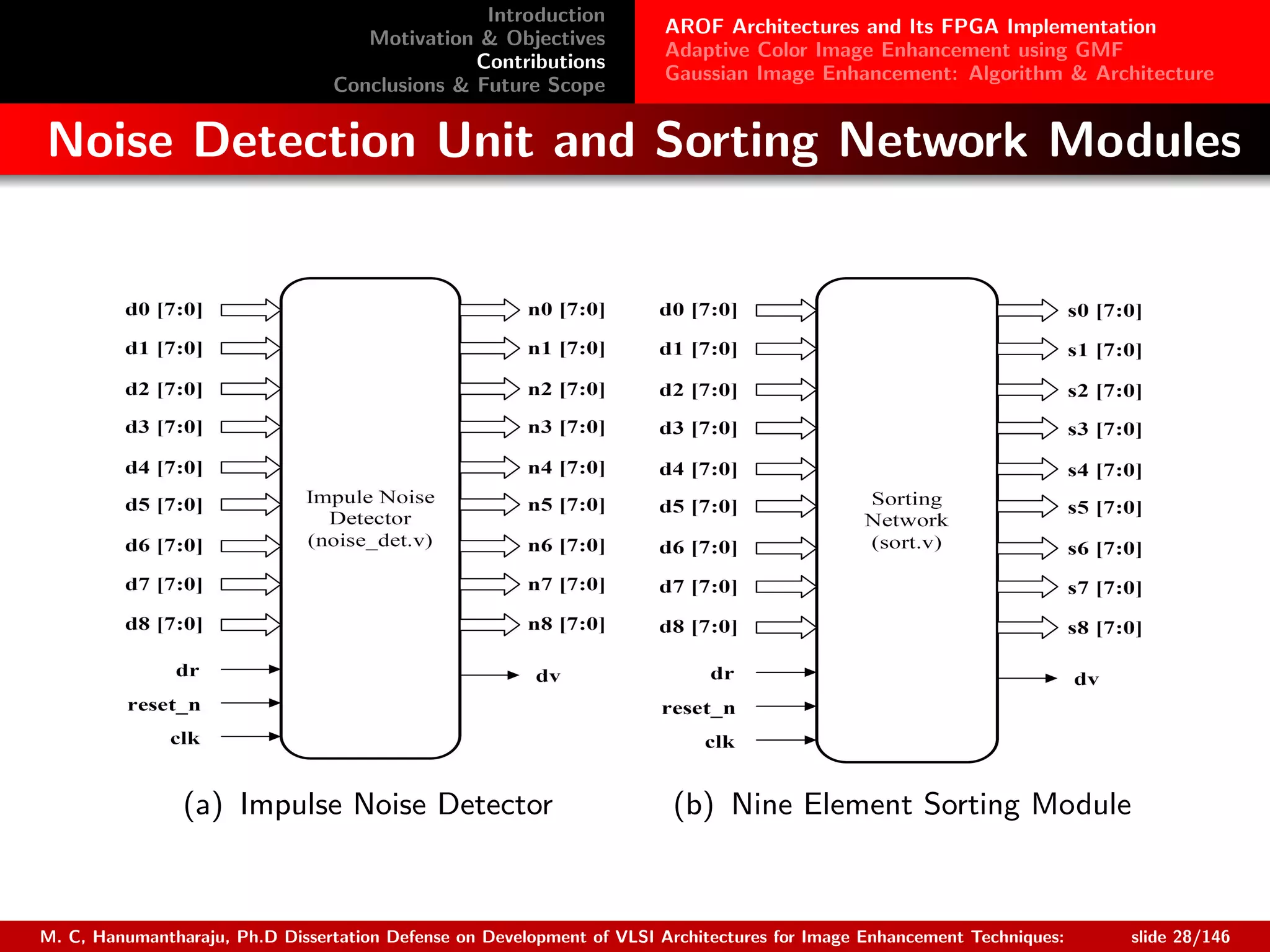 Introduction
Motivation & Objectives
Contributions
Conclusions & Future Scope

AROF Architectures and Its FPGA Implementation
Adaptive Color Image Enhancement using GMF
Gaussian Image Enhancement: Algorithm & Architecture

Noise Detection Unit and Sorting Network Modules

d0 [7:0]
d1 [7:0]
d2 [7:0]
d3 [7:0]
d4 [7:0]
d5 [7:0]
d6 [7:0]
d7 [7:0]
d8 [7:0]
dr
reset_n
clk

Impule Noise Detector (noise_det.v)

n0 [7:0]
n1 [7:0]
n2 [7:0]
n3 [7:0]
n4 [7:0]
n5 [7:0]
n6 [7:0]
n7 [7:0]
n8 [7:0]
dv

(a) Impulse Noise Detector

d0 [7:0]
d1 [7:0]
d2 [7:0]
d3 [7:0]
d4 [7:0]
d5 [7:0]
d6 [7:0]
d7 [7:0]
d8 [7:0]
dr
reset_n
clk

Sorting Network (sort.v)

s0 [7:0]
s1 [7:0]
s2 [7:0]
s3 [7:0]
s4 [7:0]
s5 [7:0]
s6 [7:0]
s7 [7:0]
s8 [7:0]
dv

(b) Nine Element Sorting Module

M. C, Hanumantharaju, Ph.D Dissertation Defense on Development of VLSI Architectures for Image Enhancement Techniques: slide 28/146