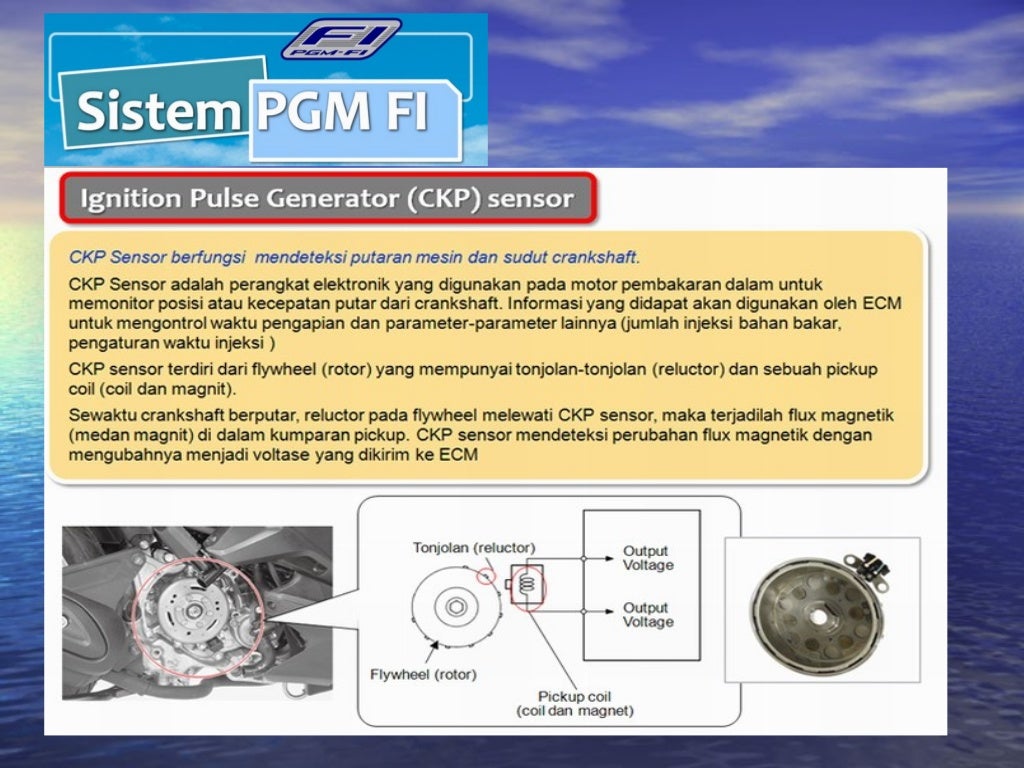 FI
PGM-FI

Sistem PGM FI

Ignition Pulse Generator (CKP) sensor

CKP Sensor berfungsi mendeteksi putaran mesin dan sudut crankshaft.

CKP Sensor adalah perangkat elektronik yang digunakan pada motor pembakaran dalam untuk memonitor posisi atau kecepatan putar dari crankshaft. Informasi yang didapat akan digunakan oleh ECM untuk mengontrol waktu pengapian dan parameter-parameter lainnya (jumlah injeksi bahan bakar, pengaturan waktu injeksi )

CKP sensor terdiri dari flywheel (rotor) yang mempunyai tonjolan-tonjolan (reluctor) dan sebuah pickup coil (coil dan magnit).

Sewaktu crankshaft berputar, reluctor pada flywheel melewati CKP sensor, maka terjadilah flux magnetik (medan magnit) di dalam kumparan pickup. CKP sensor mendeteksi perubahan flux magnetik dengan mengubahnya menjadi voltase yang dikirim ke ECM

Tonjolan (reluctor)

Output Voltage

Output Voltage

Flywheel (rotor)

Pickup coil (coil dan magnet)