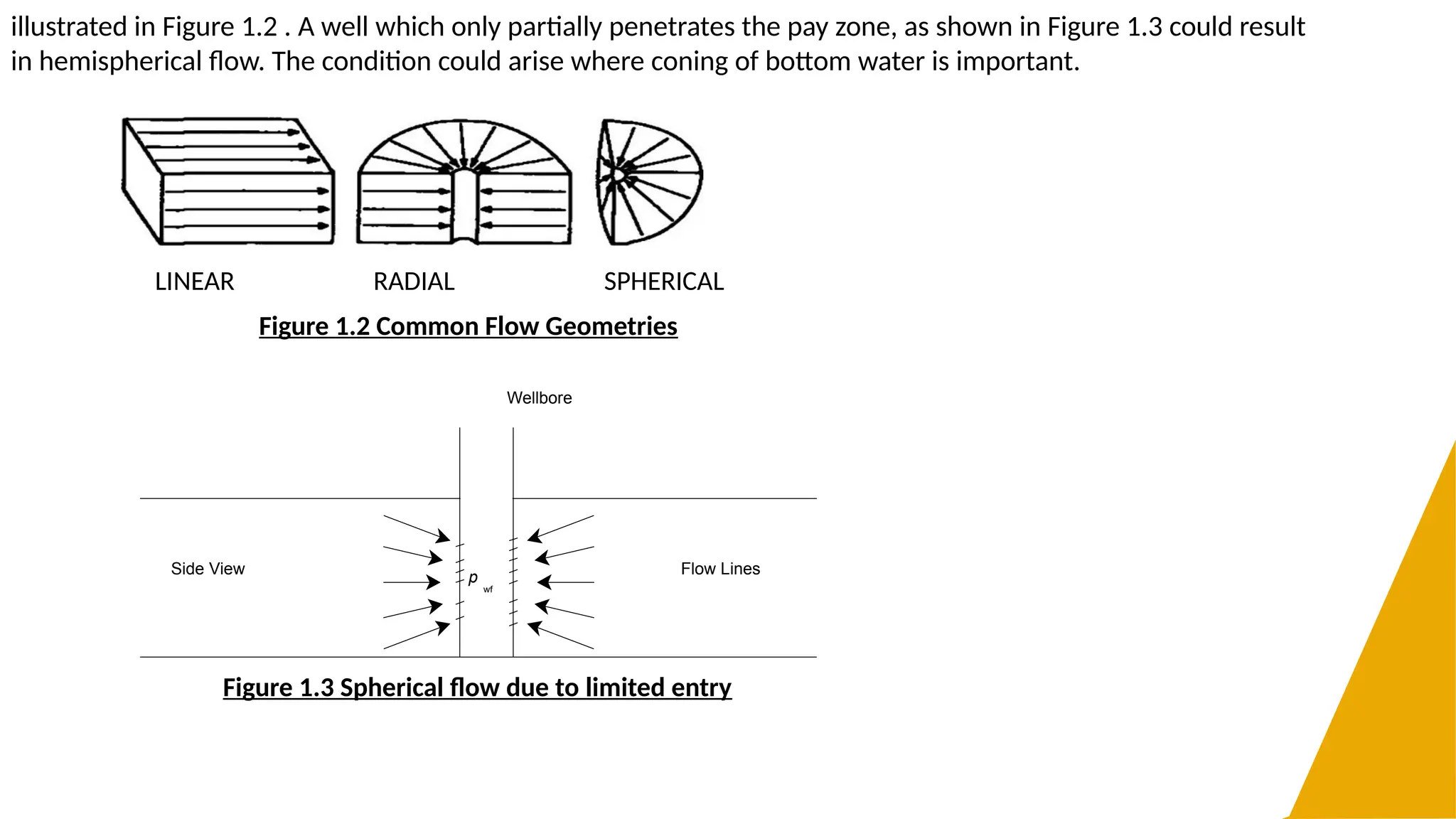 illustrated in Figure 1.2 . A well which only partially penetrates the pay zone, as shown in Figure 1.3 could result in hemispherical flow. The condition could arise where coning of bottom water is important.

LINEAR

RADIAL

SPHERICAL

Figure 1.2 Common Flow Geometries

Wellbore

Side View

$p_{wf}$

Flow Lines

Figure 1.3 Spherical flow due to limited entry